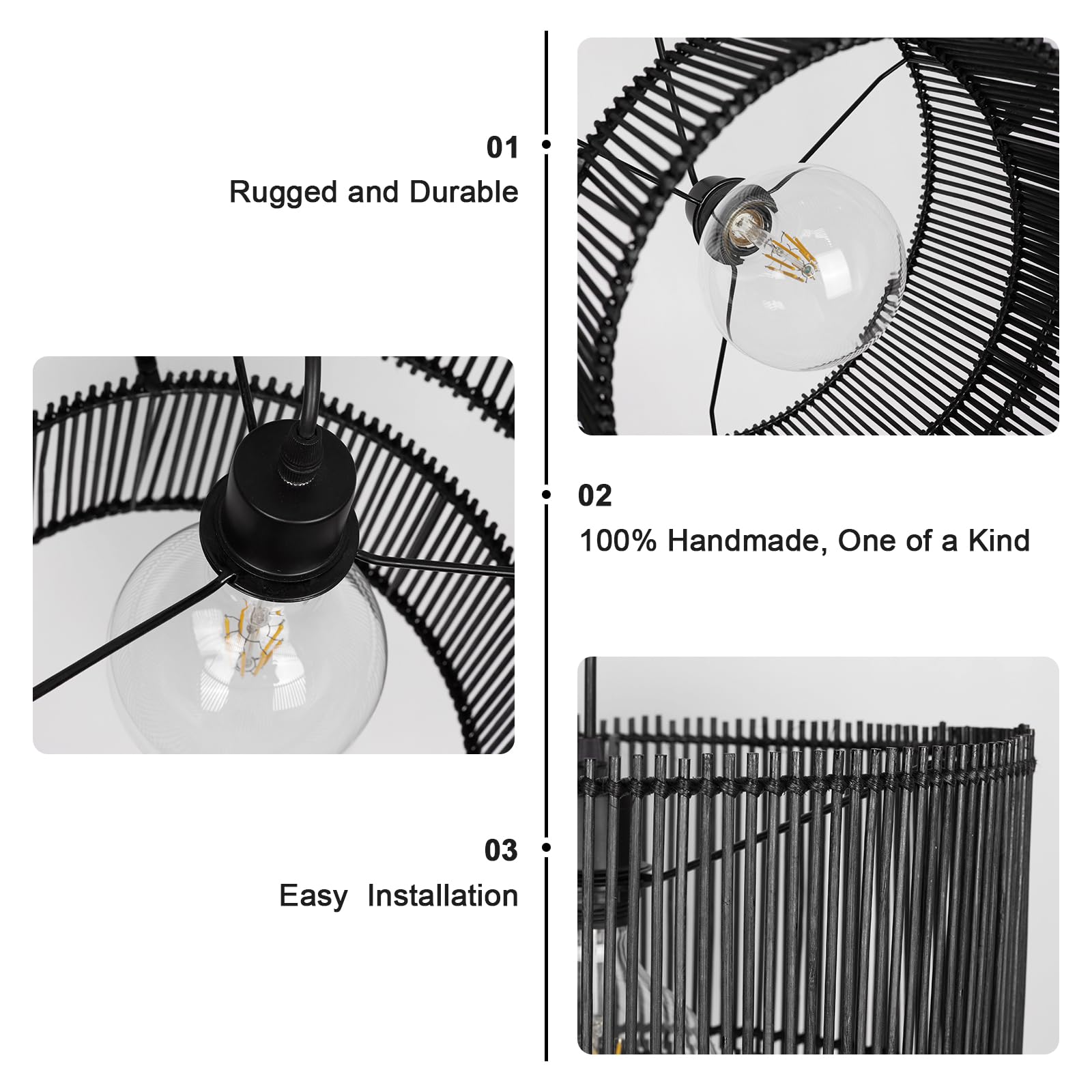 01
Rugged and Durable

02
100% Handmade, One of a Kind

03
Easy Installation