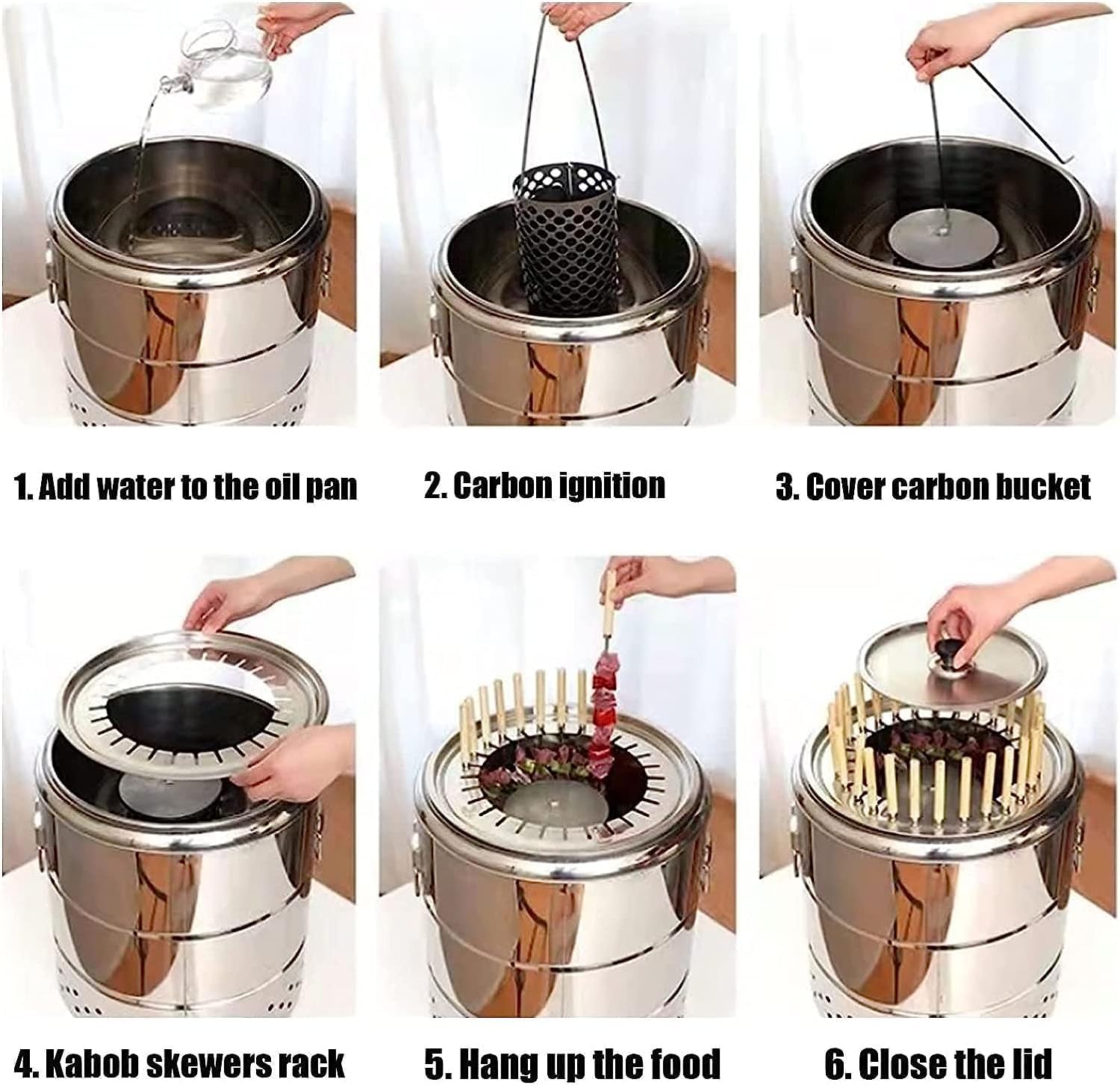 1. Add water to the oil pan

2. Carbon ignition

3. Cover carbon bucket

4. Kabob skewers rack

5. Hang up the food

6. Close the lid