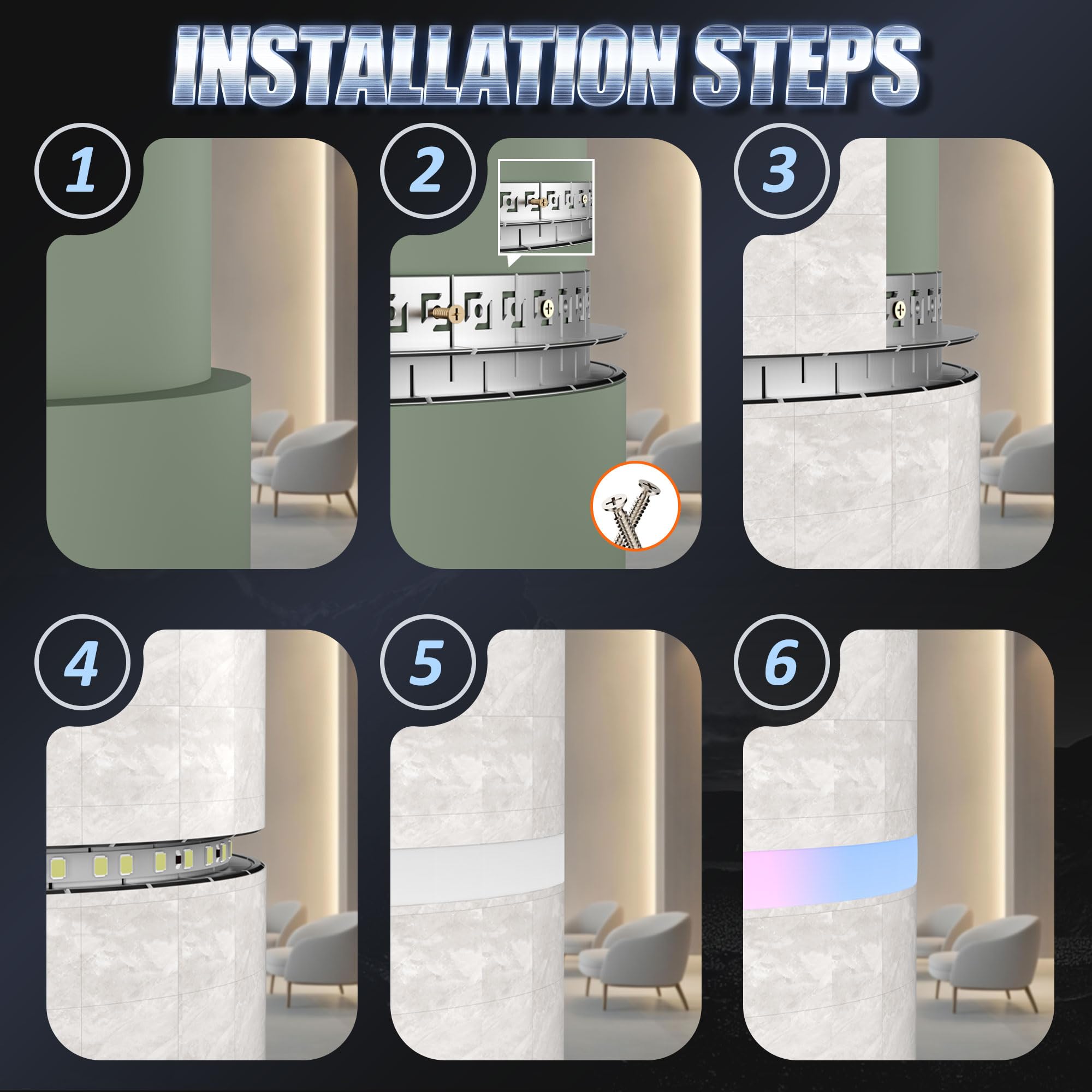 INSTALLATION STEPS

1

2

3

4

5

6