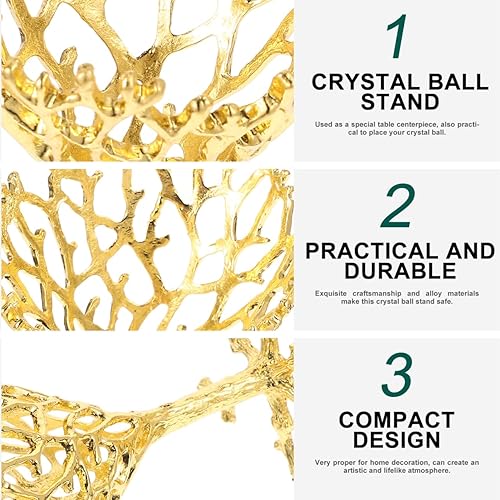 1

CRYSTAL BALL STAND

Used as a special table centerpiece, also practical to place your crystal ball.

2

PRACTICAL AND DURABLE

Exquisite craftsmanship and alloy materials make this crystal ball stand safe.

3

COMPACT DESIGN

Very proper for home decoration, can create an artistic and lifelike atmosphere.