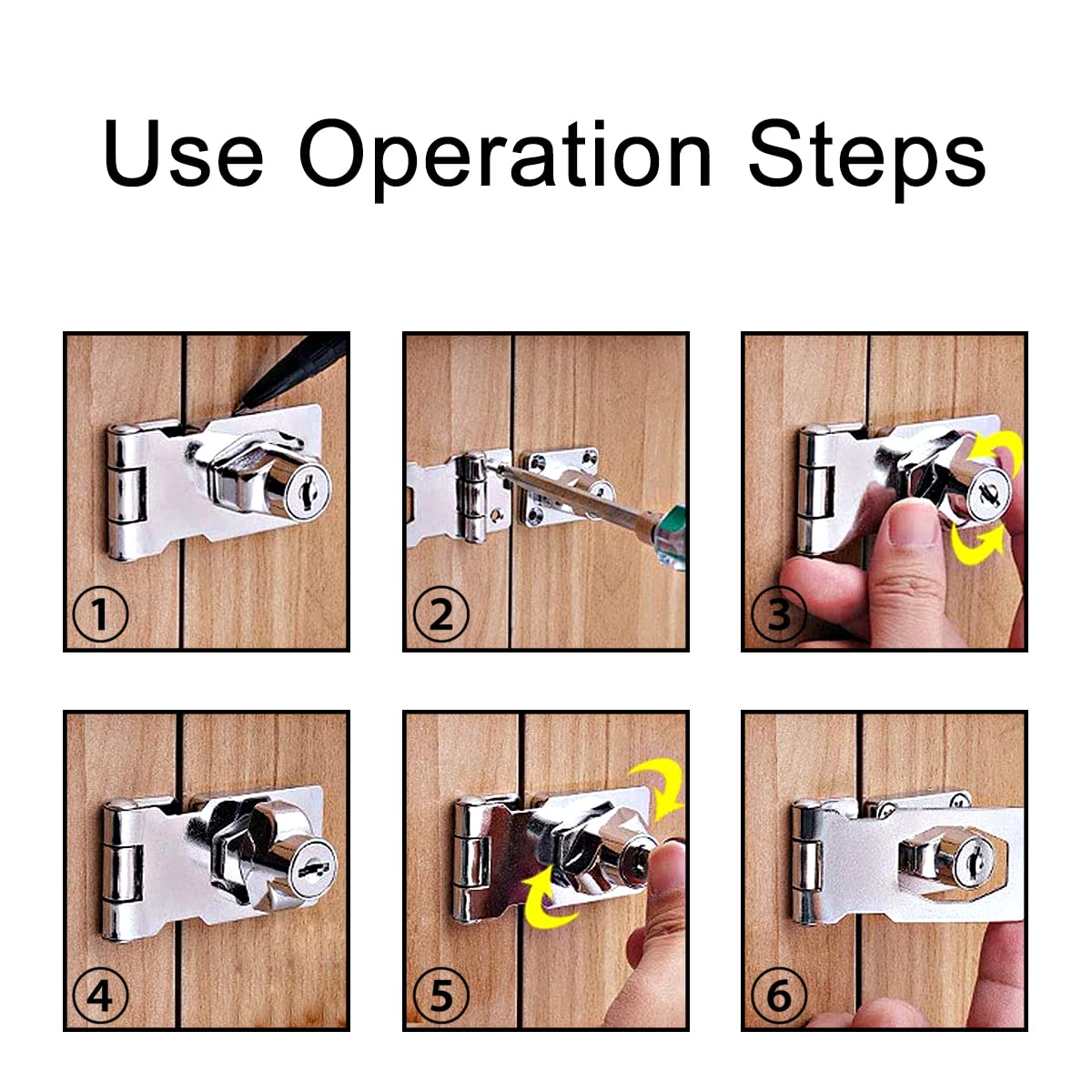 Use Operation Steps

①

②

③

④

⑤

⑥