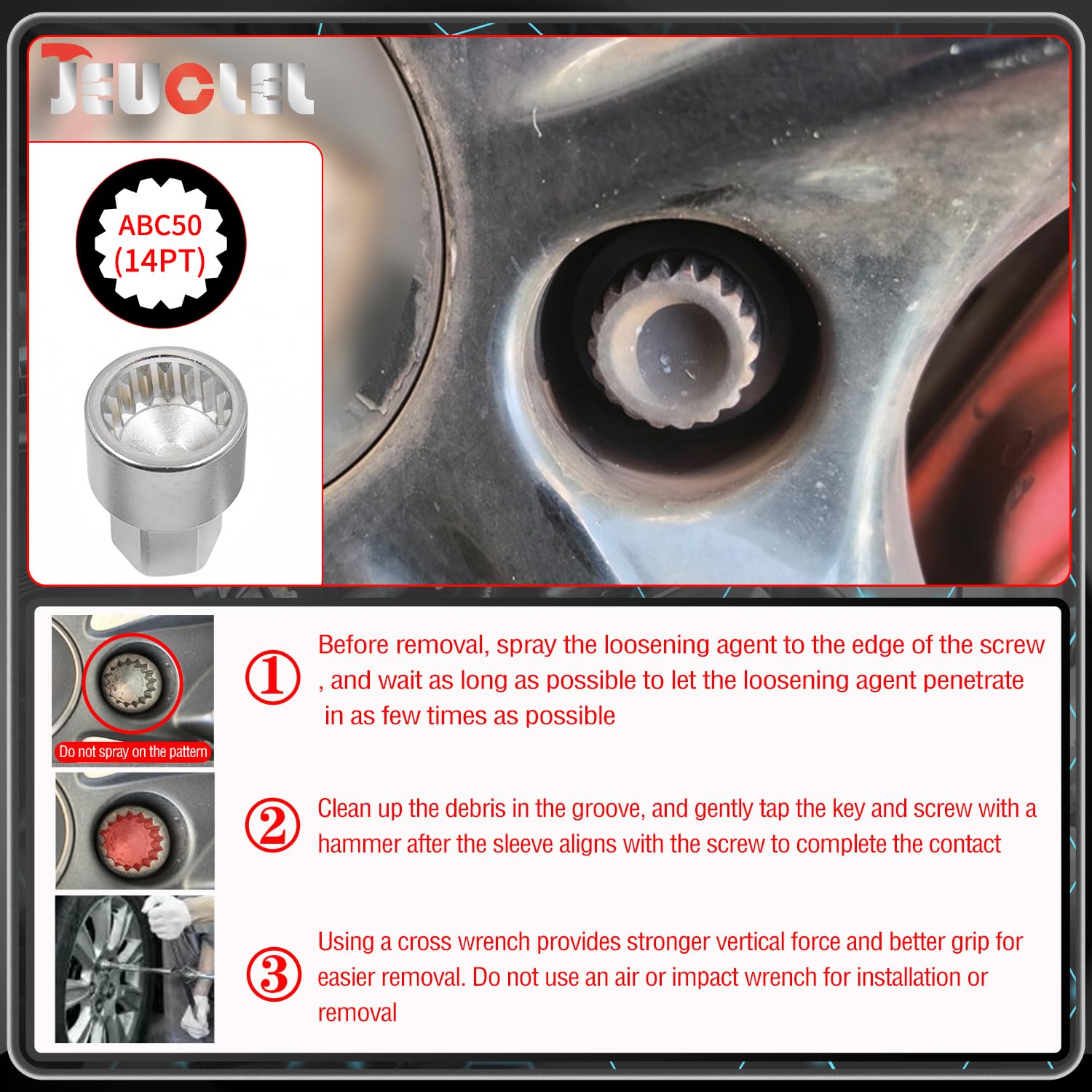 JEUCLEL

ABC50 (14PT)

Do not spray on the pattern

①

Before removal, spray the loosening agent to the edge of the screw , and wait as long as possible to let the loosening agent penetrate in as few times as possible

②

Clean up the debris in the groove, and gently tap the key and screw with a hammer after the sleeve aligns with the screw to complete the contact

③

Using a cross wrench provides stronger vertical force and better grip for easier removal. Do not use an air or impact wrench for installation or removal