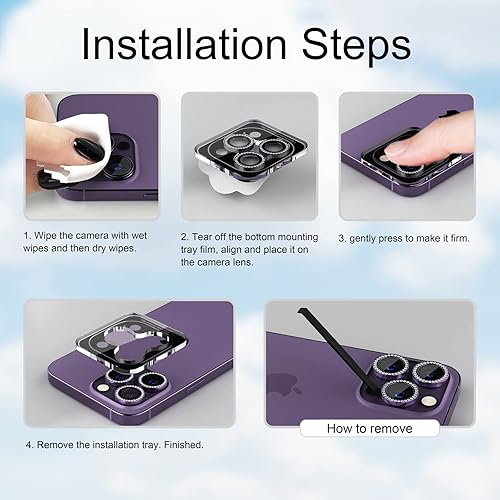 Installation Steps

1. Wipe the camera with wet wipes and then dry wipes.

2. Tear off the bottom mounting tray film, align and place it on the camera lens.

3. gently press to make it firm.

4. Remove the installation tray. Finished.

How to remove