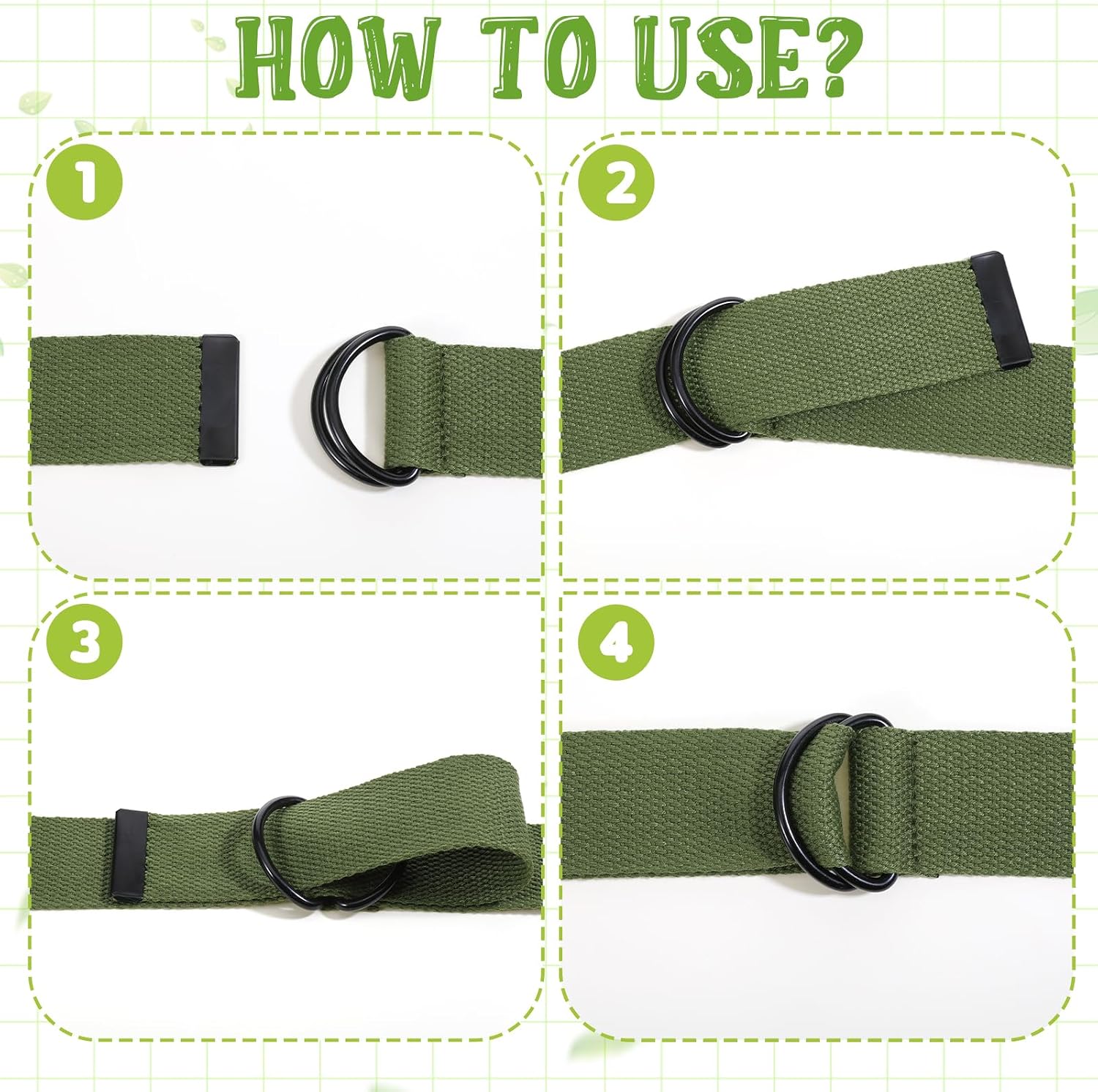 HOW TO USE?

1

2

3

4