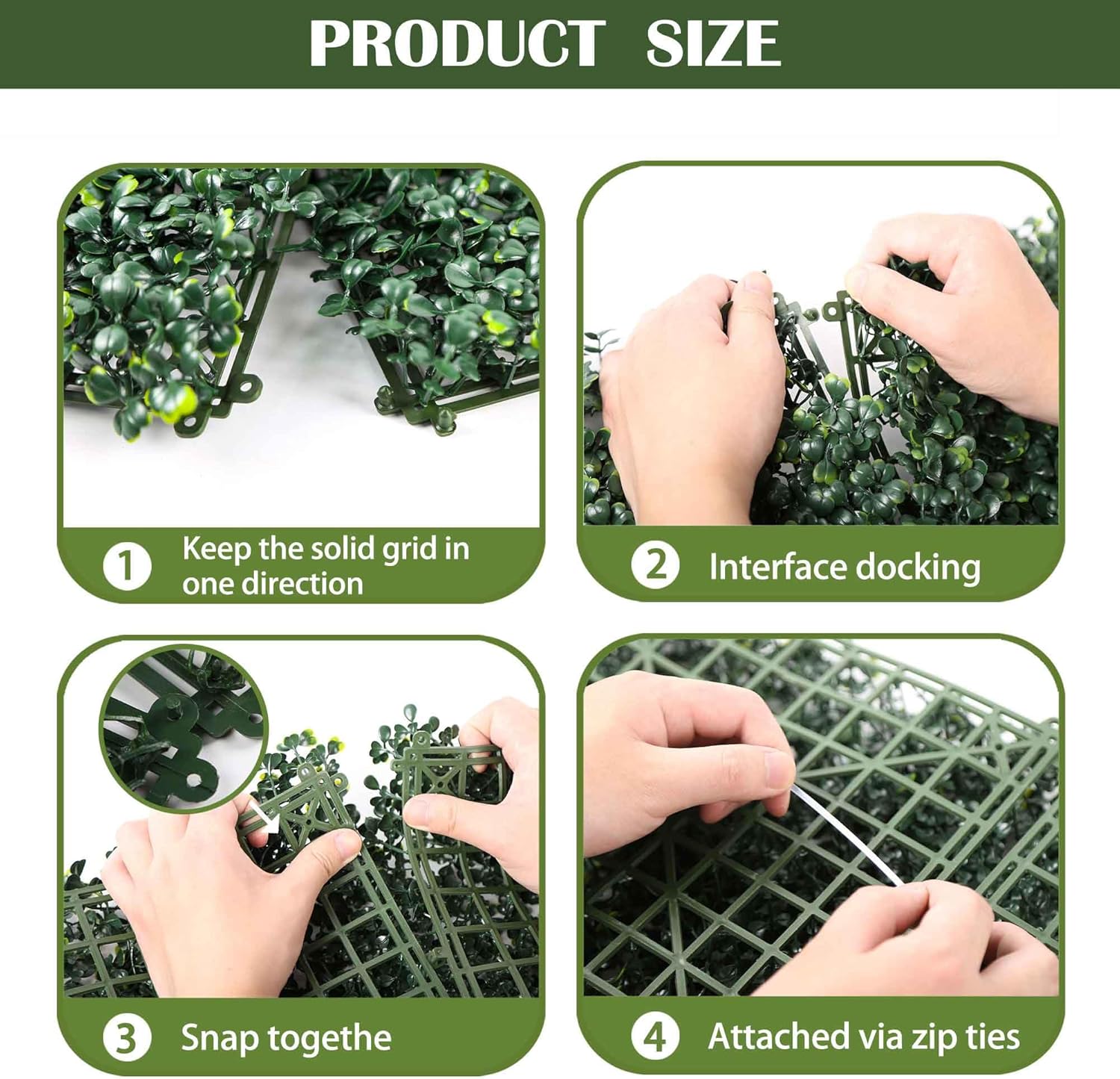 PRODUCT SIZE

1 Keep the solid grid in one direction

2 Interface docking

3 Snap togethe

4 Attached via zip ties