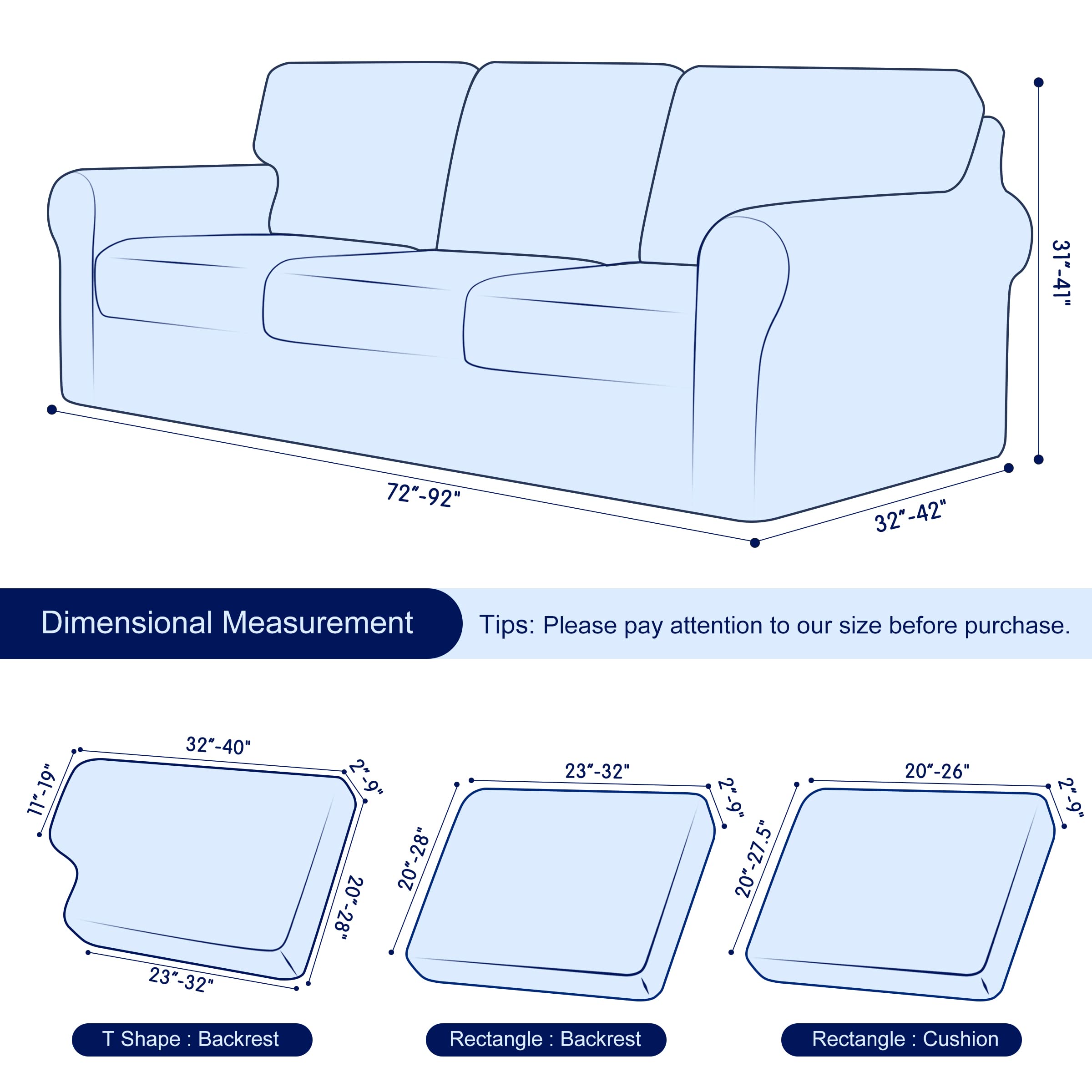 31"-41"

72"-92"

32"-42"

Dimensional Measurement

Tips: Please pay attention to our size before purchase.

32"-40"

11"-19"

2"-9"

20"-28"

23"-32"

T Shape : Backrest

23"-32"

2"-9"

20"-28"

Rectangle : Backrest

20"-26"

2"-9"

20"-27.5"

Rectangle : Cushion