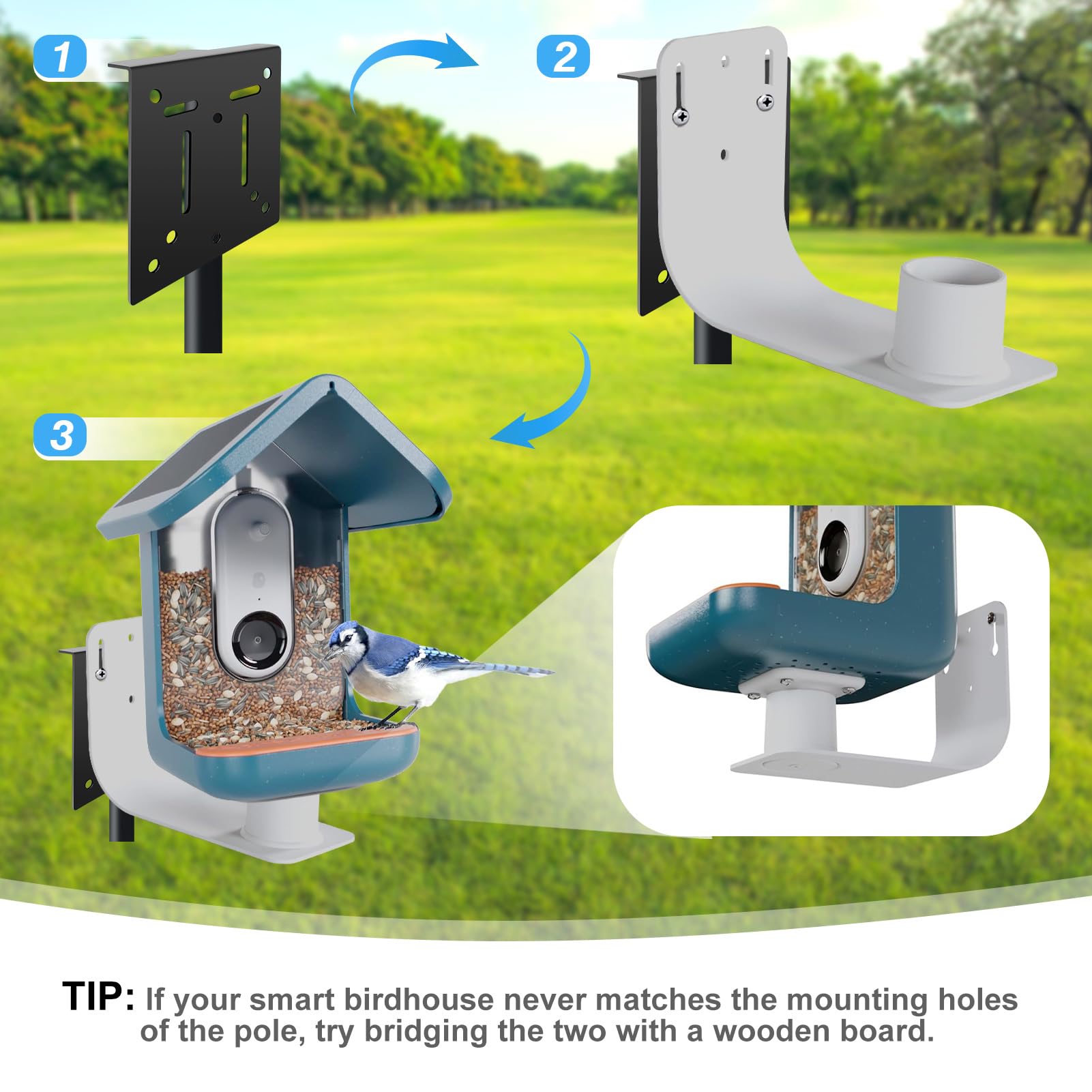 1

2

3

TIP: If your smart birdhouse never matches the mounting holes of the pole, try bridging the two with a wooden board.