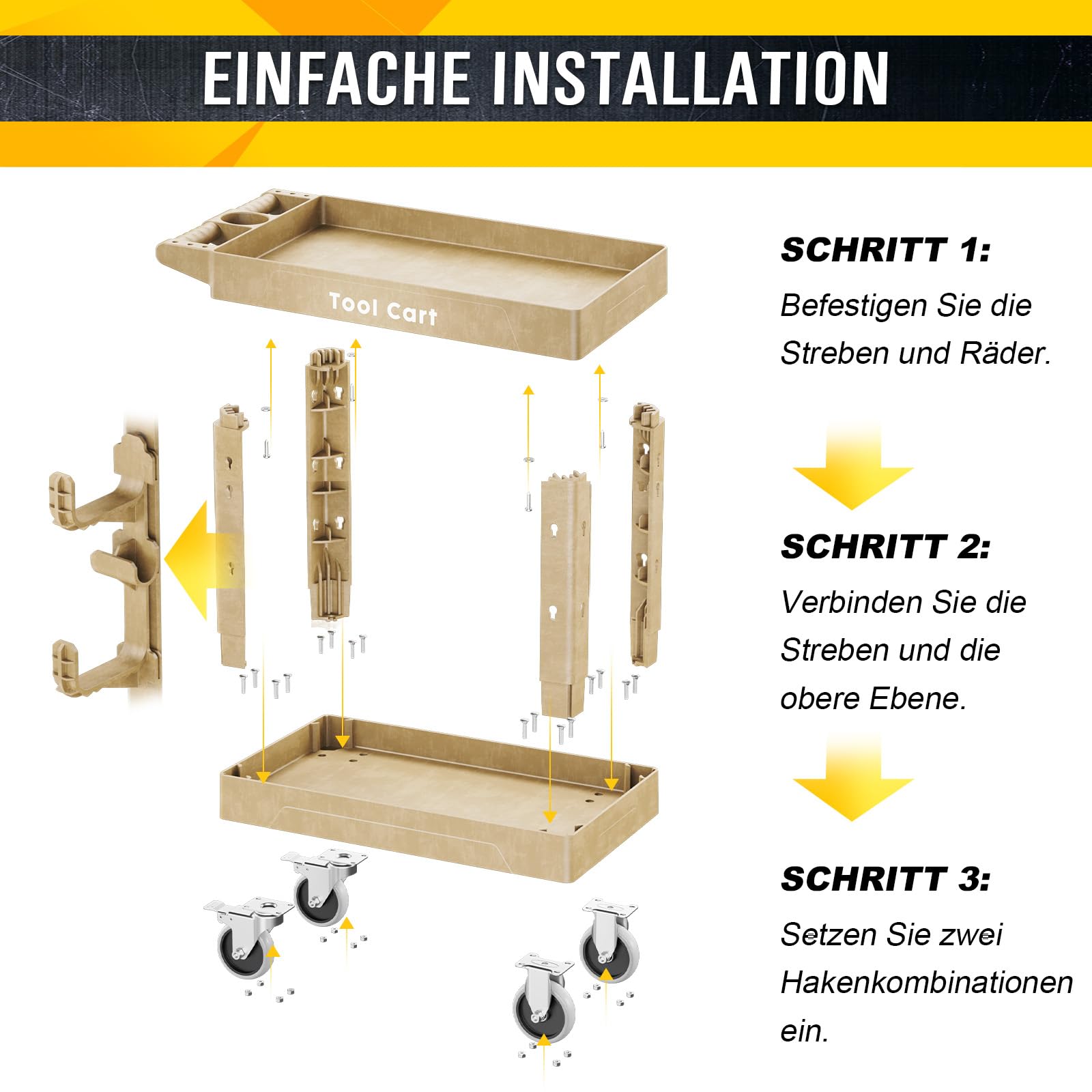 EINFACHE INSTALLATION

Tool Cart

SCHRITT 1:
Befestigen Sie die Streben und Räder.

SCHRITT 2:
Verbinden Sie die Streben und die obere Ebene.

SCHRITT 3:
Setzen Sie zwei Hakenkombinationen ein.