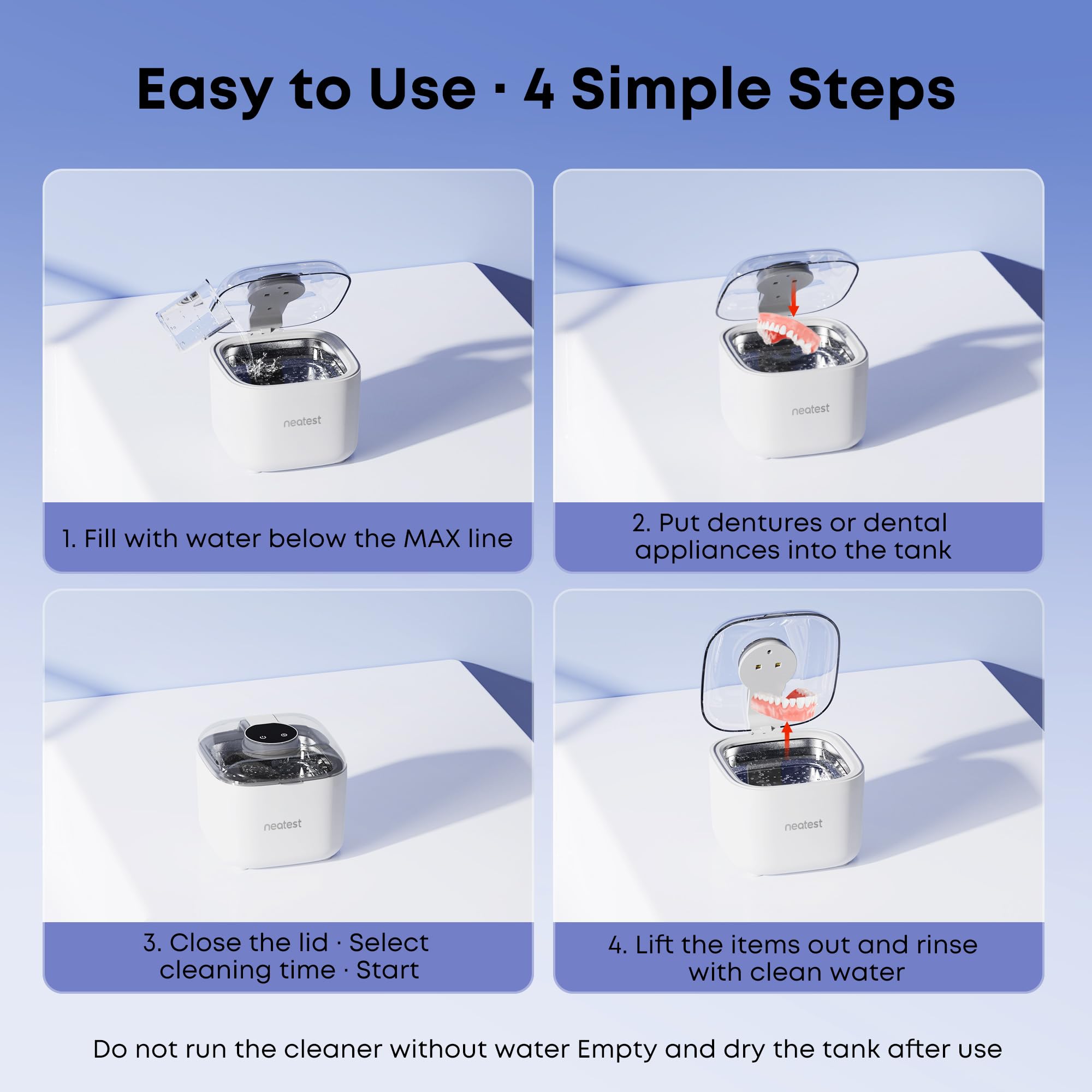 Easy to Use · 4 Simple Steps

neatest

1. Fill with water below the MAX line

neatest

2. Put dentures or dental appliances into the tank

neatest

3. Close the lid · Select cleaning time · Start

neatest

4. Lift the items out and rinse with clean water

Do not run the cleaner without water Empty and dry the tank after use