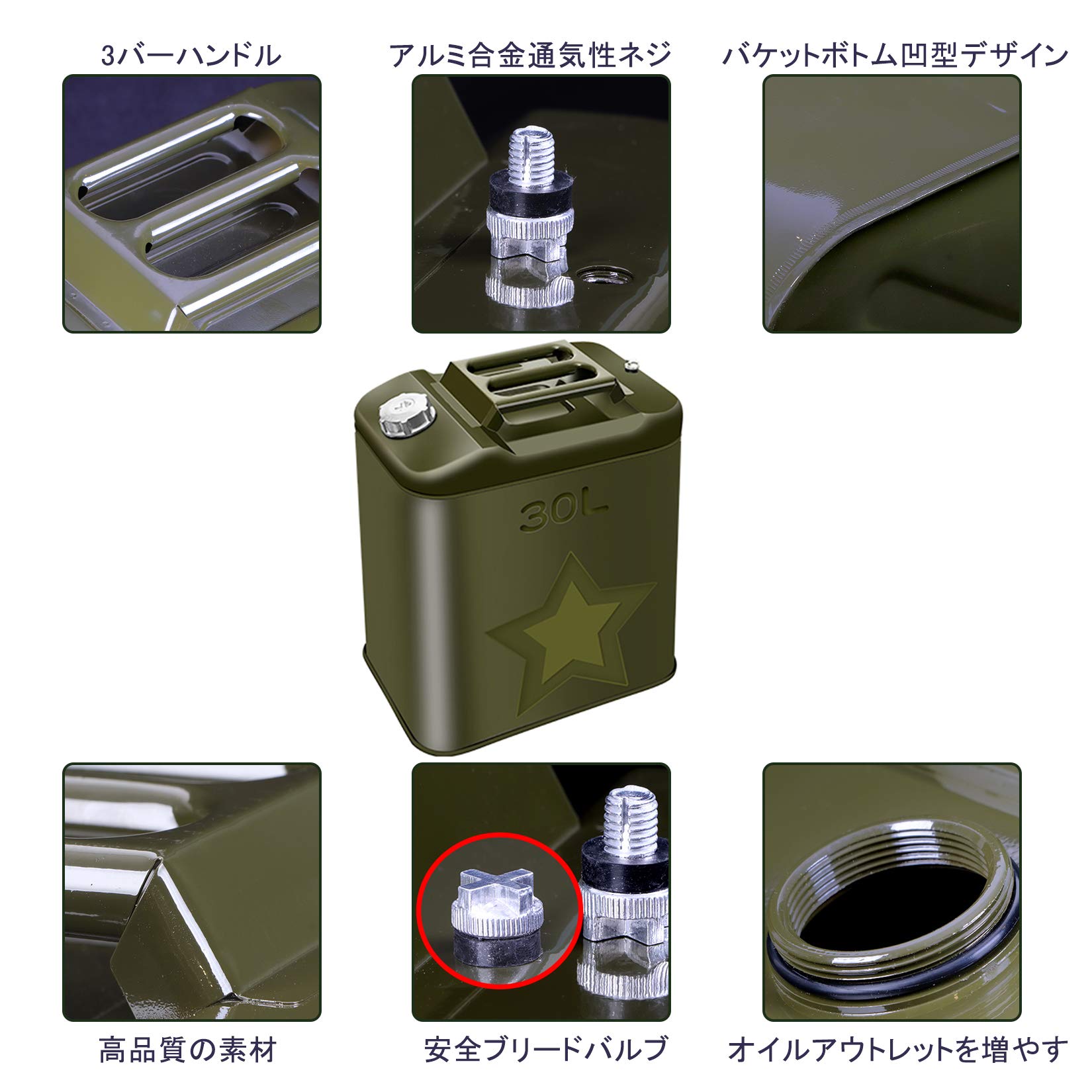 3バーハンドル

アルミ合金通気性ネジ

バケットボトム凹型デザイン

30L

高品質の素材

安全ブリードバルブ

オイルアウトレットを増やす