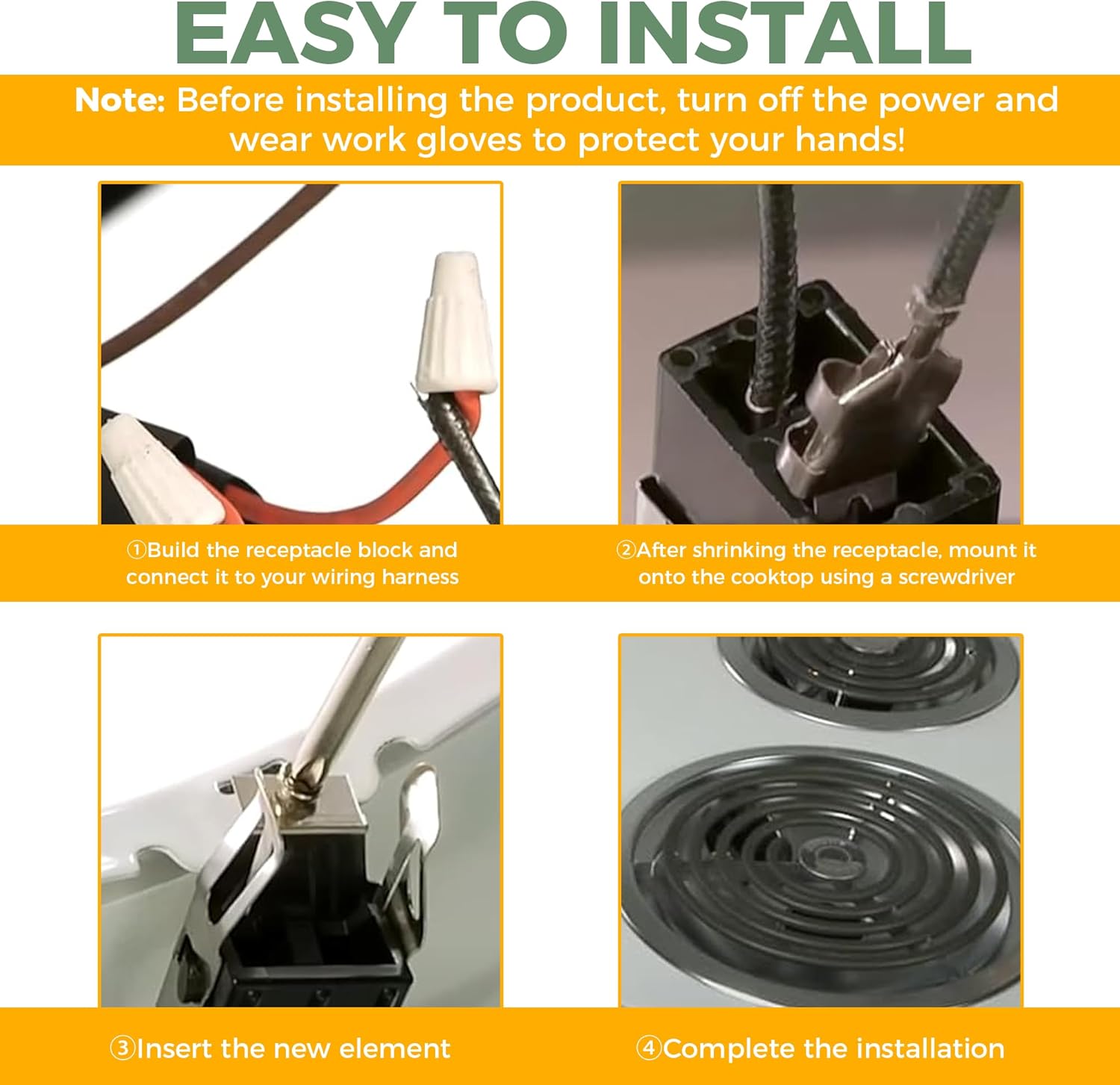 EASY TO INSTALL

Note: Before installing the product, turn off the power and wear work gloves to protect your hands!

①Build the receptacle block and connect it to your wiring harness

②After shrinking the receptacle, mount it onto the cooktop using a screwdriver

③Insert the new element

④Complete the installation