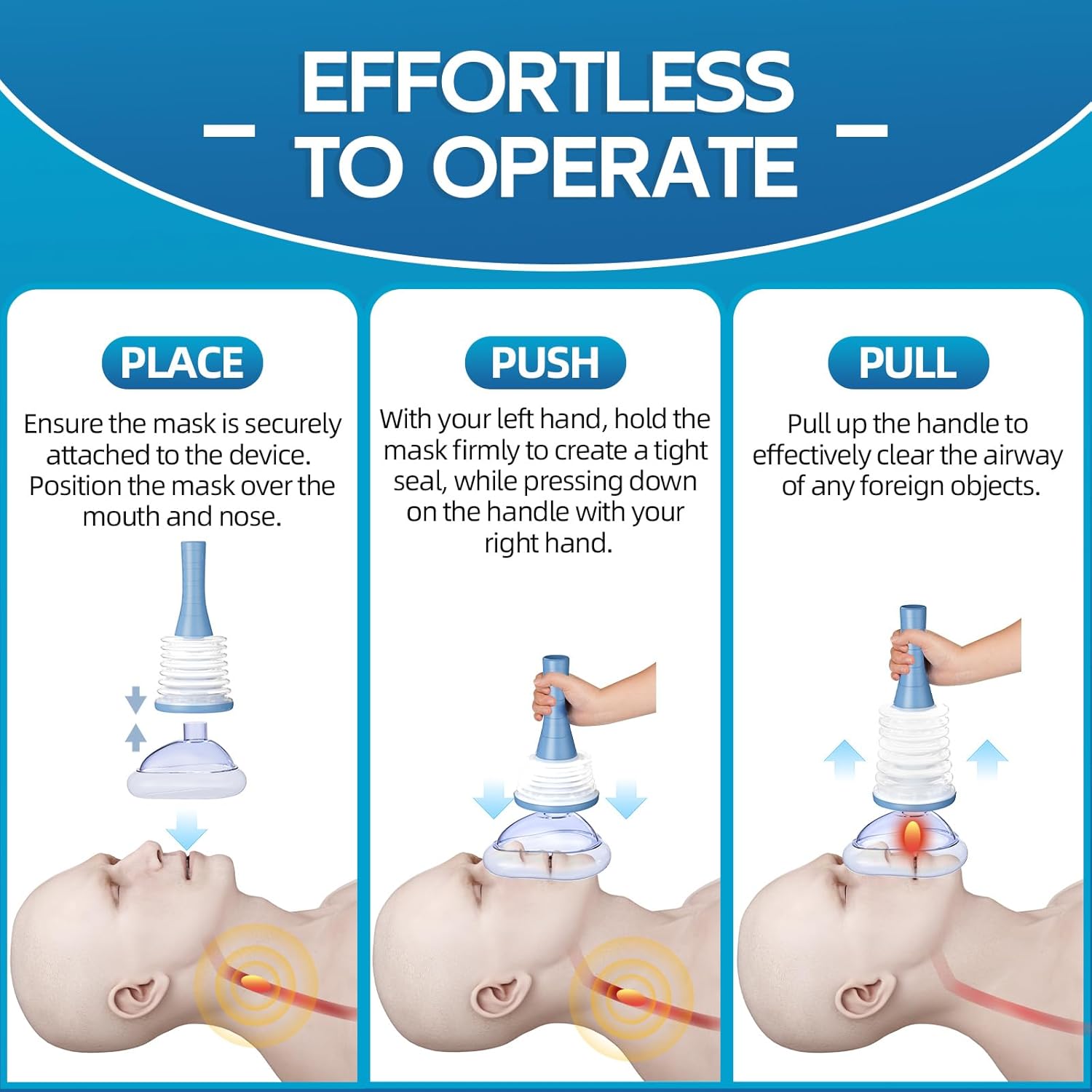 EFFORTLESS TO OPERATE

PLACE

Ensure the mask is securely attached to the device. Position the mask over the mouth and nose.

PUSH

With your left hand, hold the mask firmly to create a tight seal, while pressing down on the handle with your right hand.

PULL

Pull up the handle to effectively clear the airway of any foreign objects.