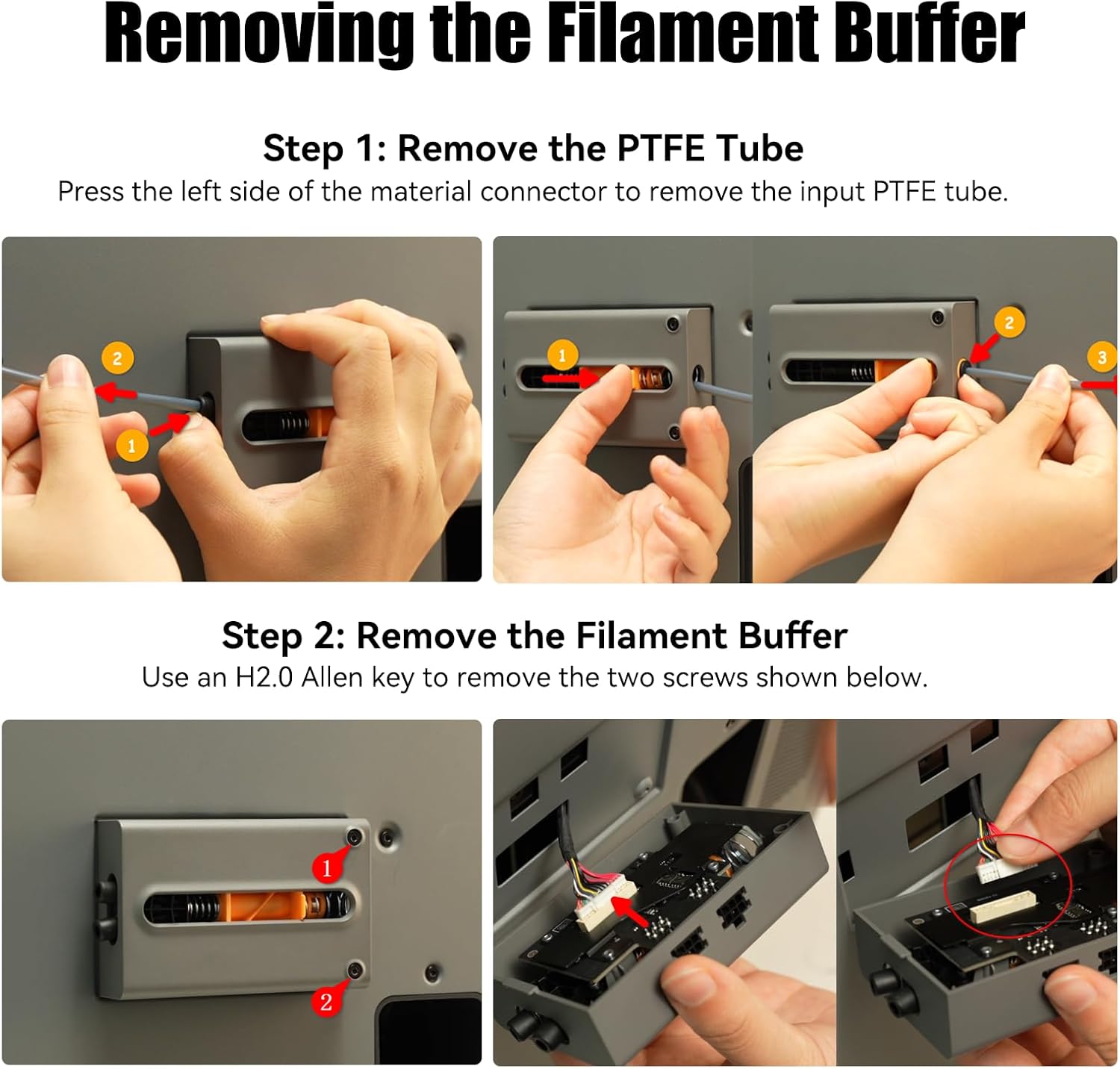 Removing the Filament Buffer

Step 1: Remove the PTFE Tube
Press the left side of the material connector to remove the input PTFE tube.

2
1

1

2

3

Step 2: Remove the Filament Buffer
Use an H2.0 Allen key to remove the two screws shown below.

1
2