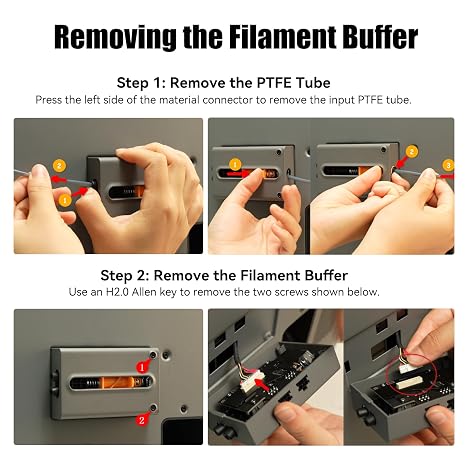 Removing the Filament Buffer

Step 1: Remove the PTFE Tube
Press the left side of the material connector to remove the input PTFE tube.

2
1

1

2
3

Step 2: Remove the Filament Buffer
Use an H2.0 Allen key to remove the two screws shown below.

1
2