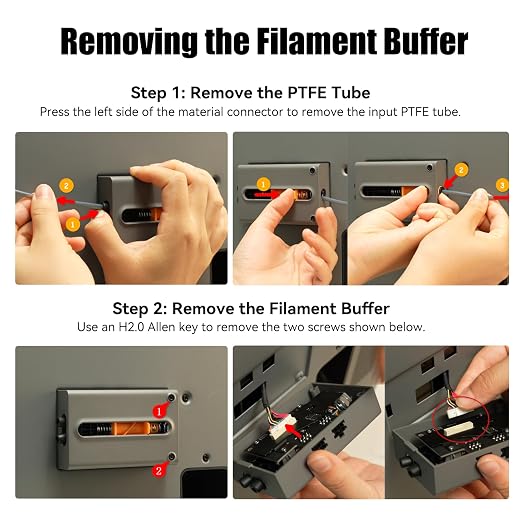 Removing the Filament Buffer

Step 1: Remove the PTFE Tube

Press the left side of the material connector to remove the input PTFE tube.

2
1

1

2
3

Step 2: Remove the Filament Buffer

Use an H2.0 Allen key to remove the two screws shown below.

1
2