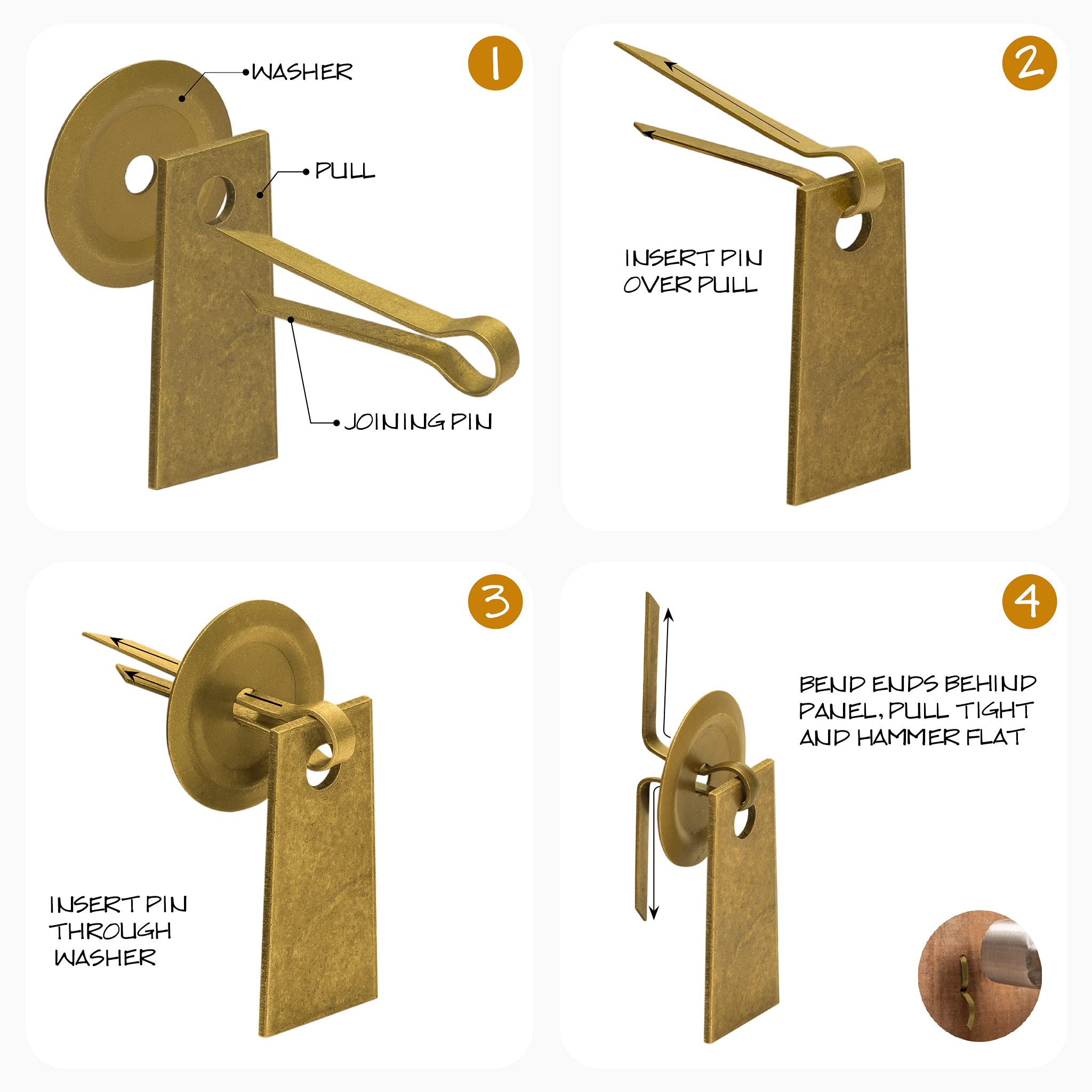 1

WASHER

PULL

JOINING PIN

2

INSERT PIN OVER PULL

3

INSERT PIN THROUGH WASHER

4

BEND ENDS BEHIND PANEL, PULL TIGHT AND HAMMER FLAT