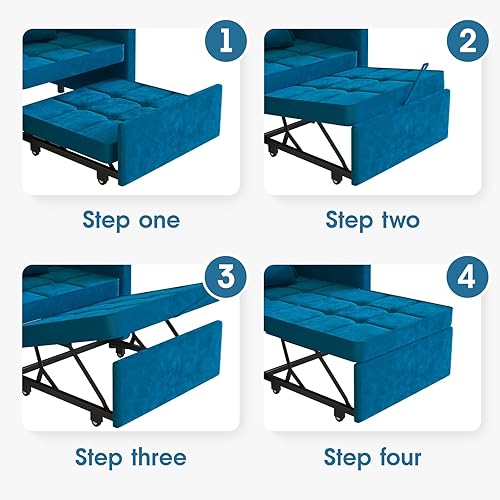 1

Step one

2

Step two

3

Step three

4

Step four