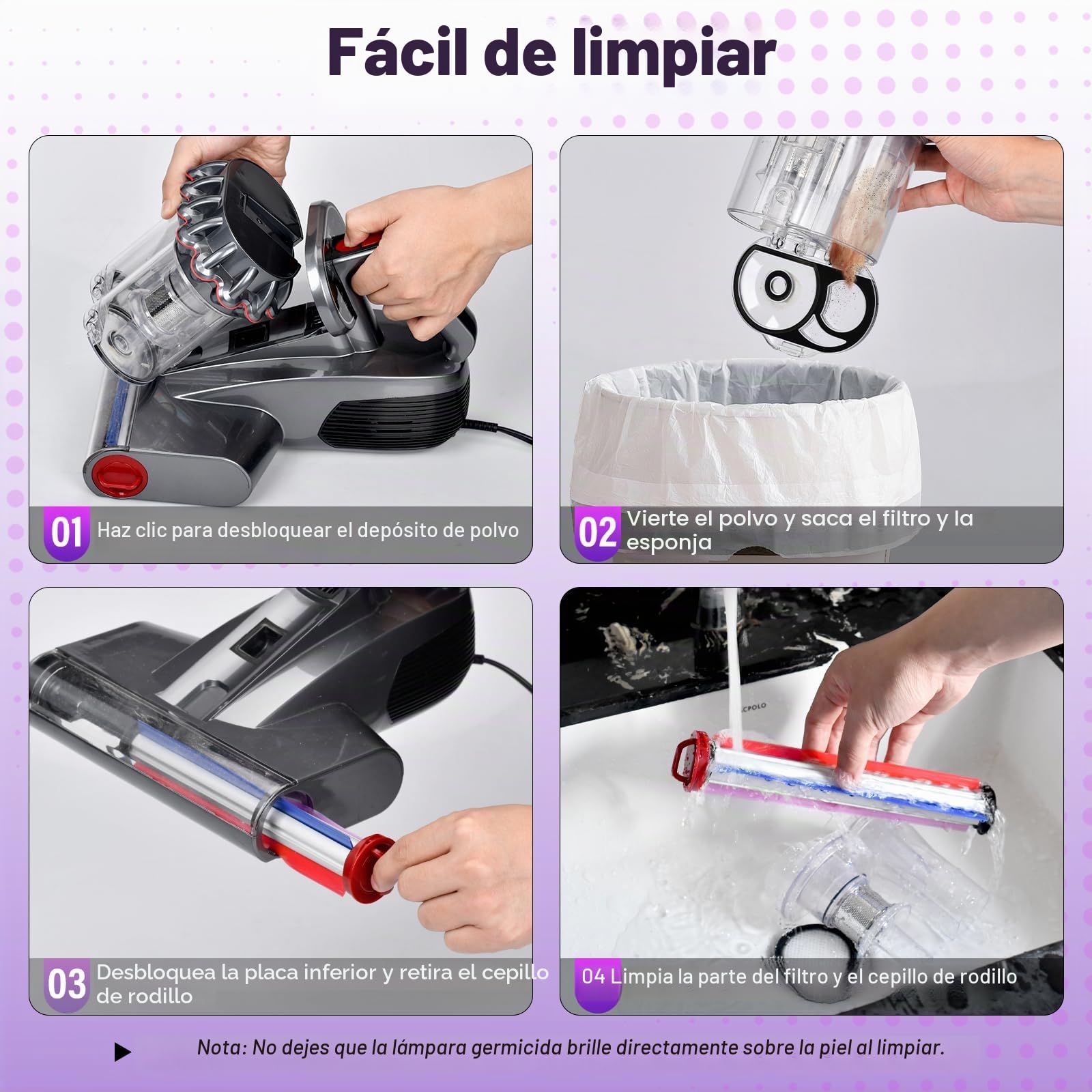 Fácil de limpiar

01 Haz clic para desbloquear el depósito de polvo

02 Vierte el polvo y saca el filtro y la esponja

03 Desbloquea la placa inferior y retira el cepillo de rodillo

04 Limpia la parte del filtro y el cepillo de rodillo

▶ Nota: No dejes que la lámpara germicida brille directamente sobre la piel al limpiar.