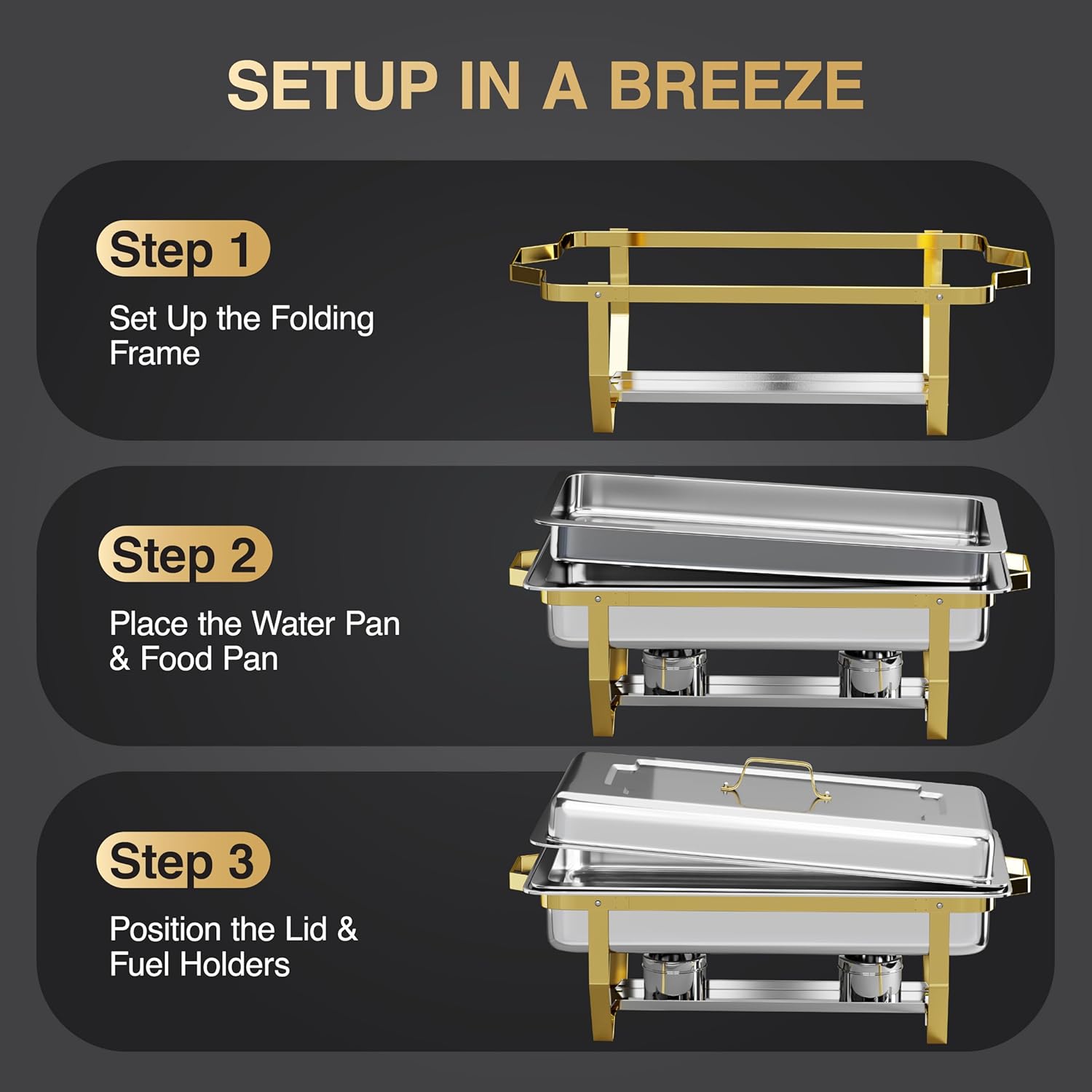 SETUP IN A BREEZE

Step 1

Set Up the Folding Frame

Step 2

Place the Water Pan & Food Pan

Step 3

Position the Lid & Fuel Holders