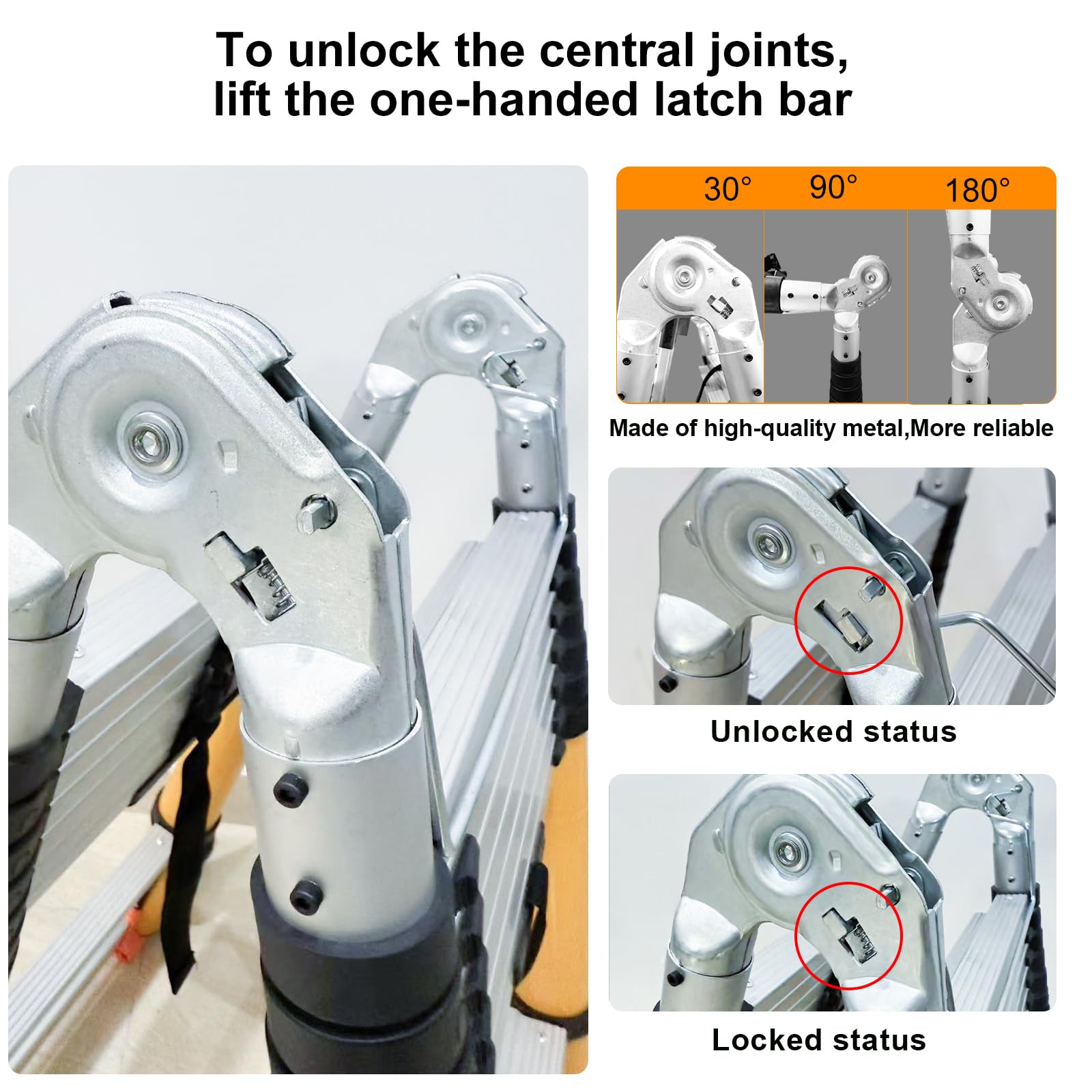 To unlock the central joints, lift the one-handed latch bar

30°

90°

180°

Made of high-quality metal,More reliable

Unlocked status

Locked status