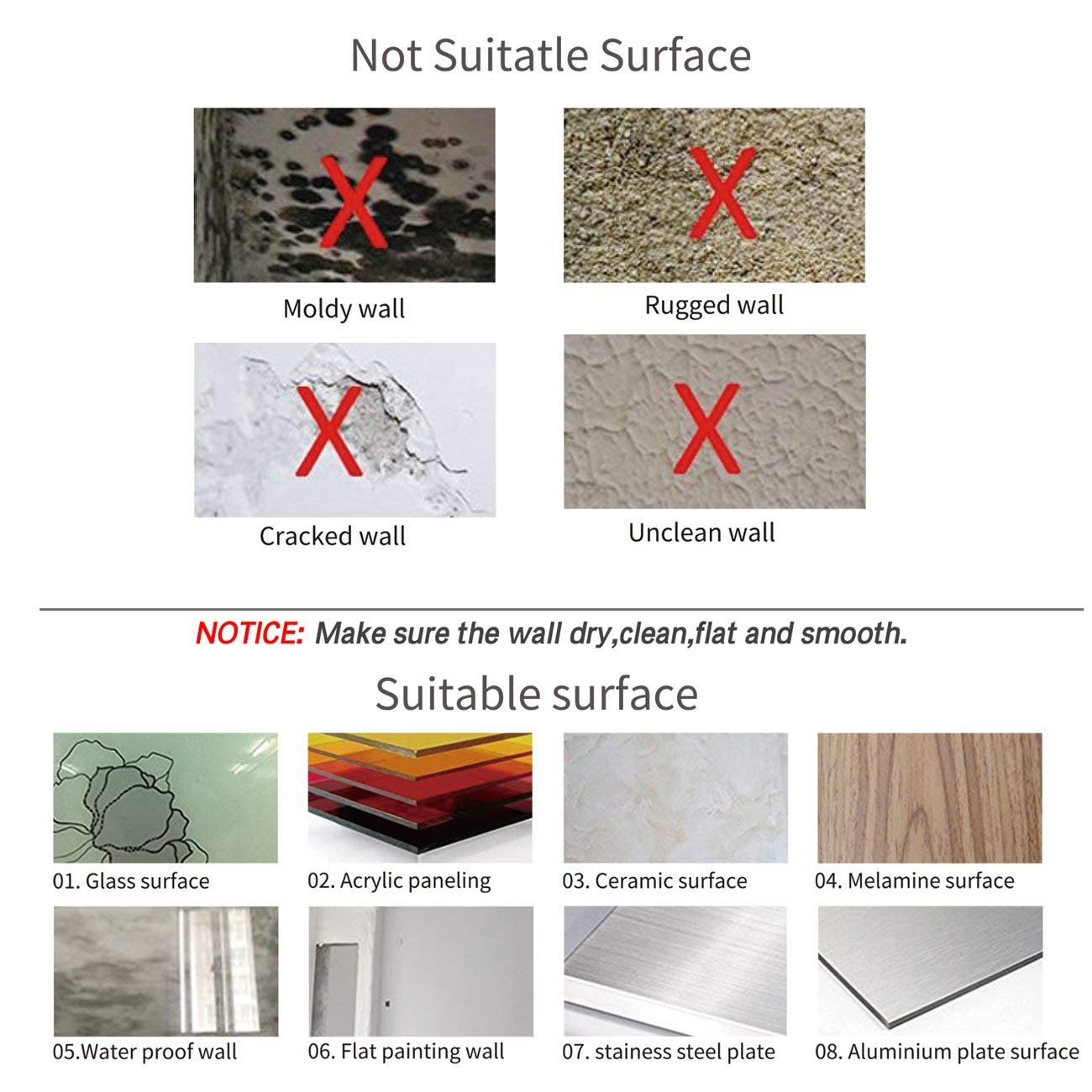 Not Suitatle Surface

X
Moldy wall

X
Rugged wall

X
Cracked wall

X
Unclean wall

NOTICE: Make sure the wall dry,clean,flat and smooth.

Suitable surface

01. Glass surface

02. Acrylic paneling

03. Ceramic surface

04. Melamine surface

05.Water proof wall

06. Flat painting wall

07. stainess steel plate

08. Aluminium plate surface