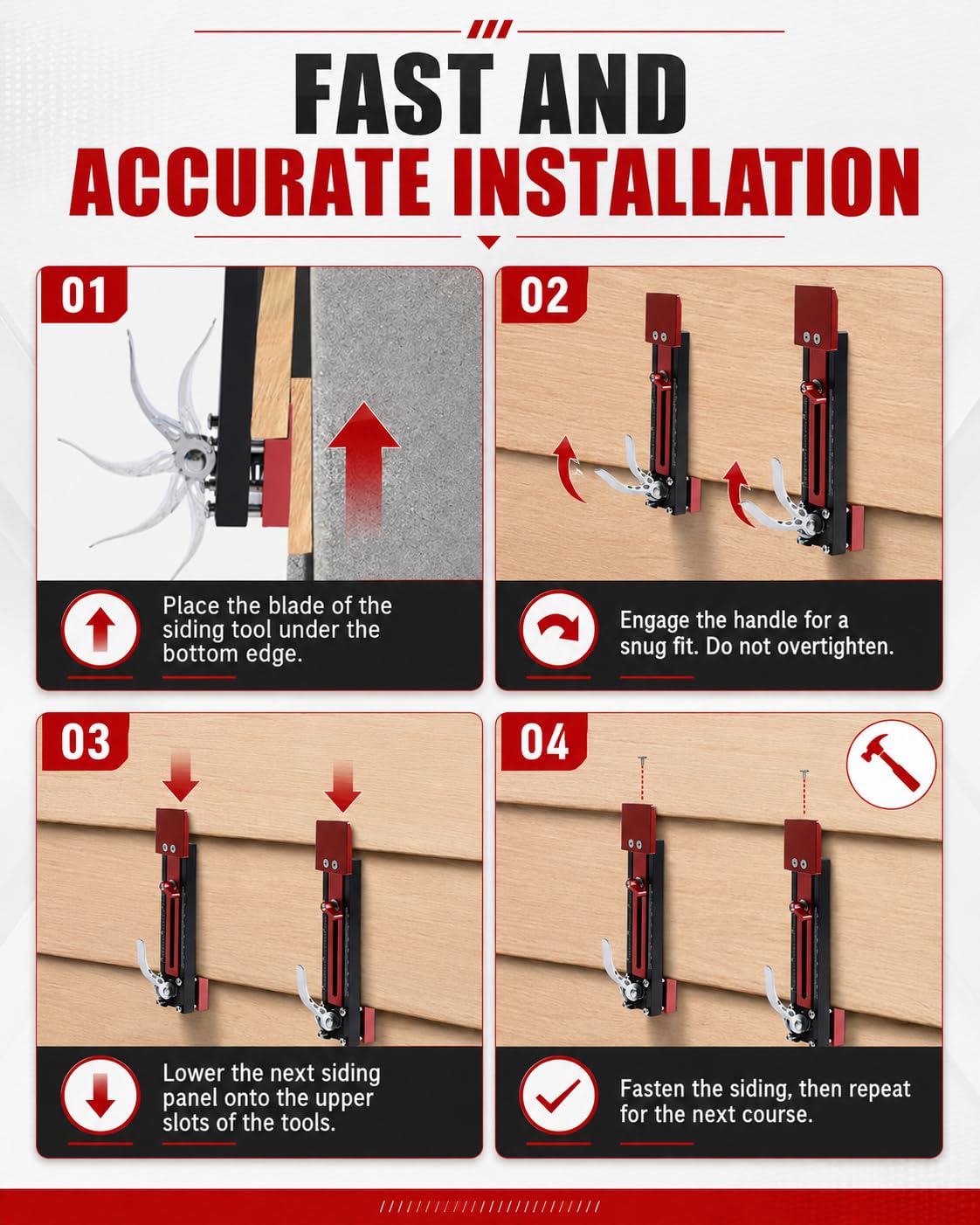 FAST AND
ACCURATE INSTALLATION

01

Place the blade of the siding tool under the bottom edge.

02

Engage the handle for a snug fit. Do not overtighten.

03

Lower the next siding panel onto the upper slots of the tools.

04

Fasten the siding, then repeat for the next course.