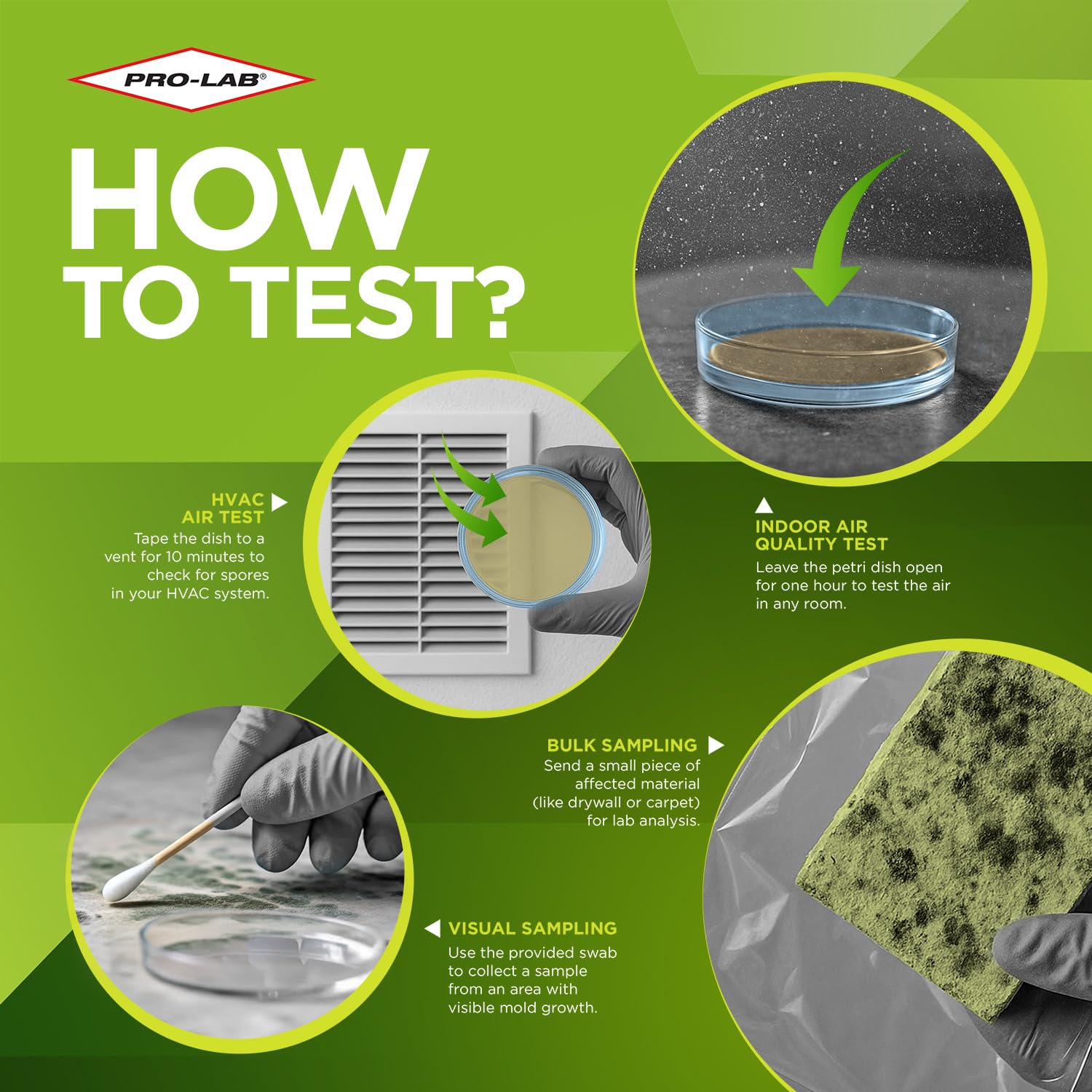 PRO-LAB®

HOW TO TEST?

HVAC AIR TEST
Tape the dish to a vent for 10 minutes to check for spores in your HVAC system.

INDOOR AIR QUALITY TEST
Leave the petri dish open for one hour to test the air in any room.

BULK SAMPLING
Send a small piece of affected material (like drywall or carpet) for lab analysis.

VISUAL SAMPLING
Use the provided swab to collect a sample from an area with visible mold growth.