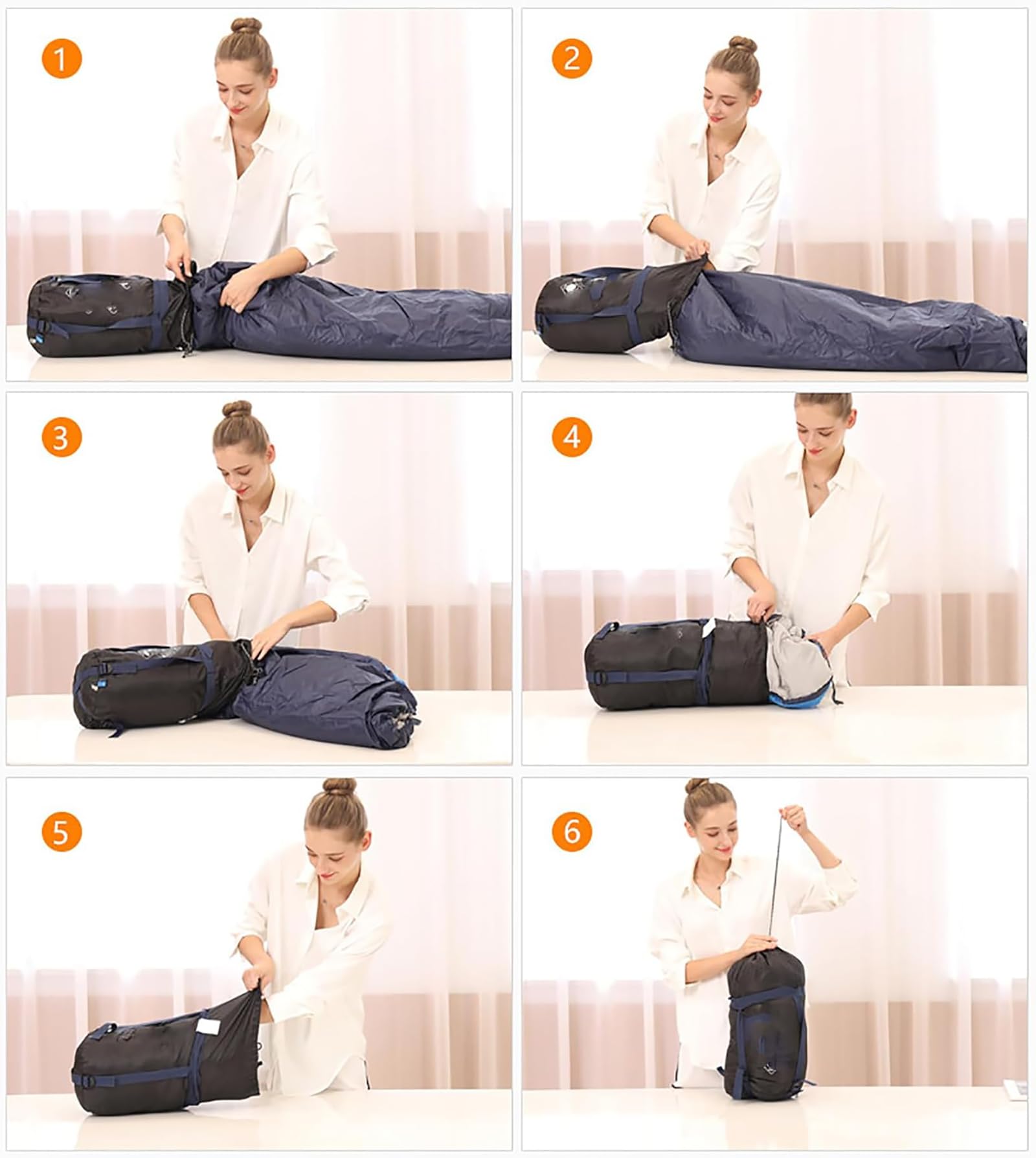 1

2

3

4

5

6