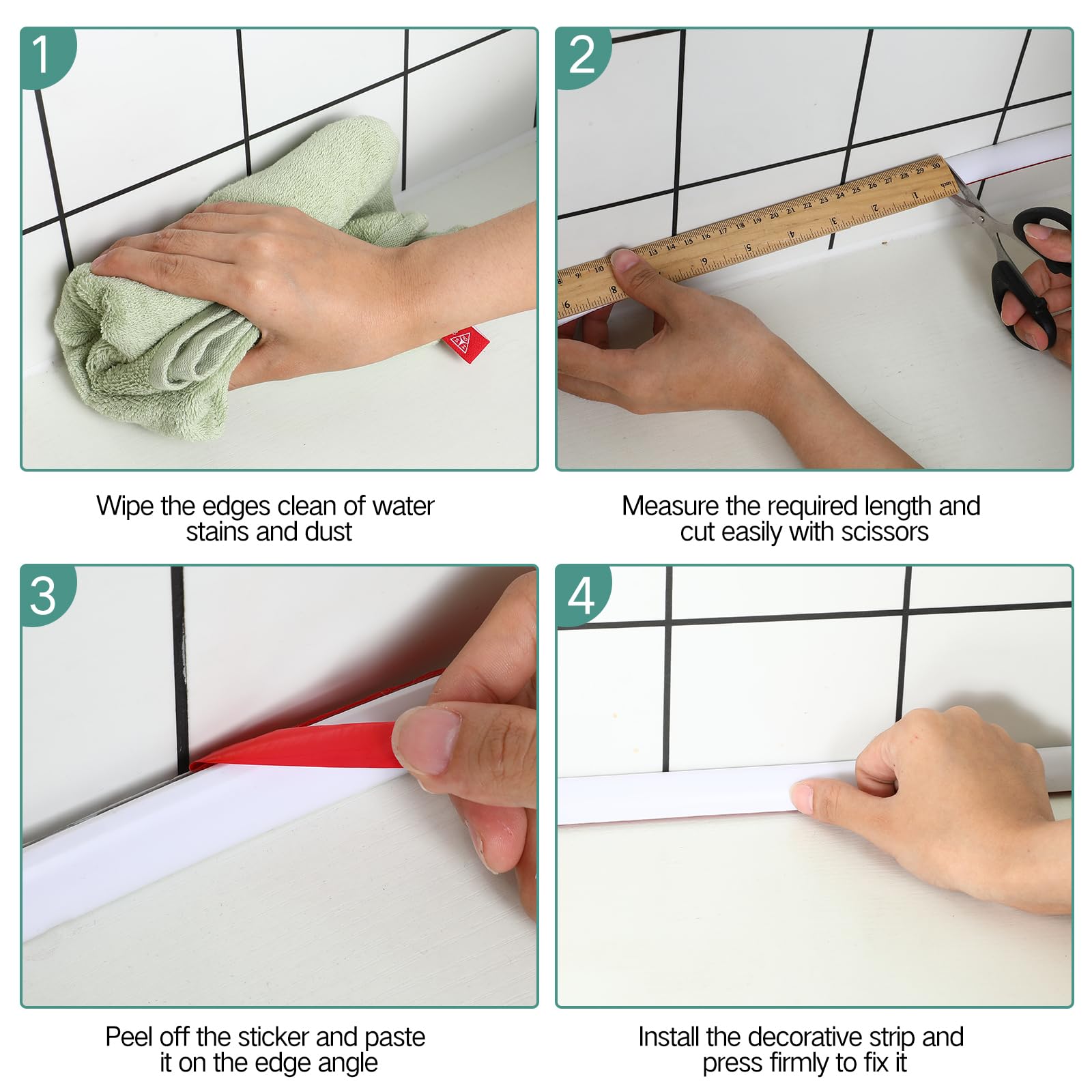 1

Wipe the edges clean of water stains and dust

2

Measure the required length and cut easily with scissors

3

Peel off the sticker and paste it on the edge angle

4

Install the decorative strip and press firmly to fix it