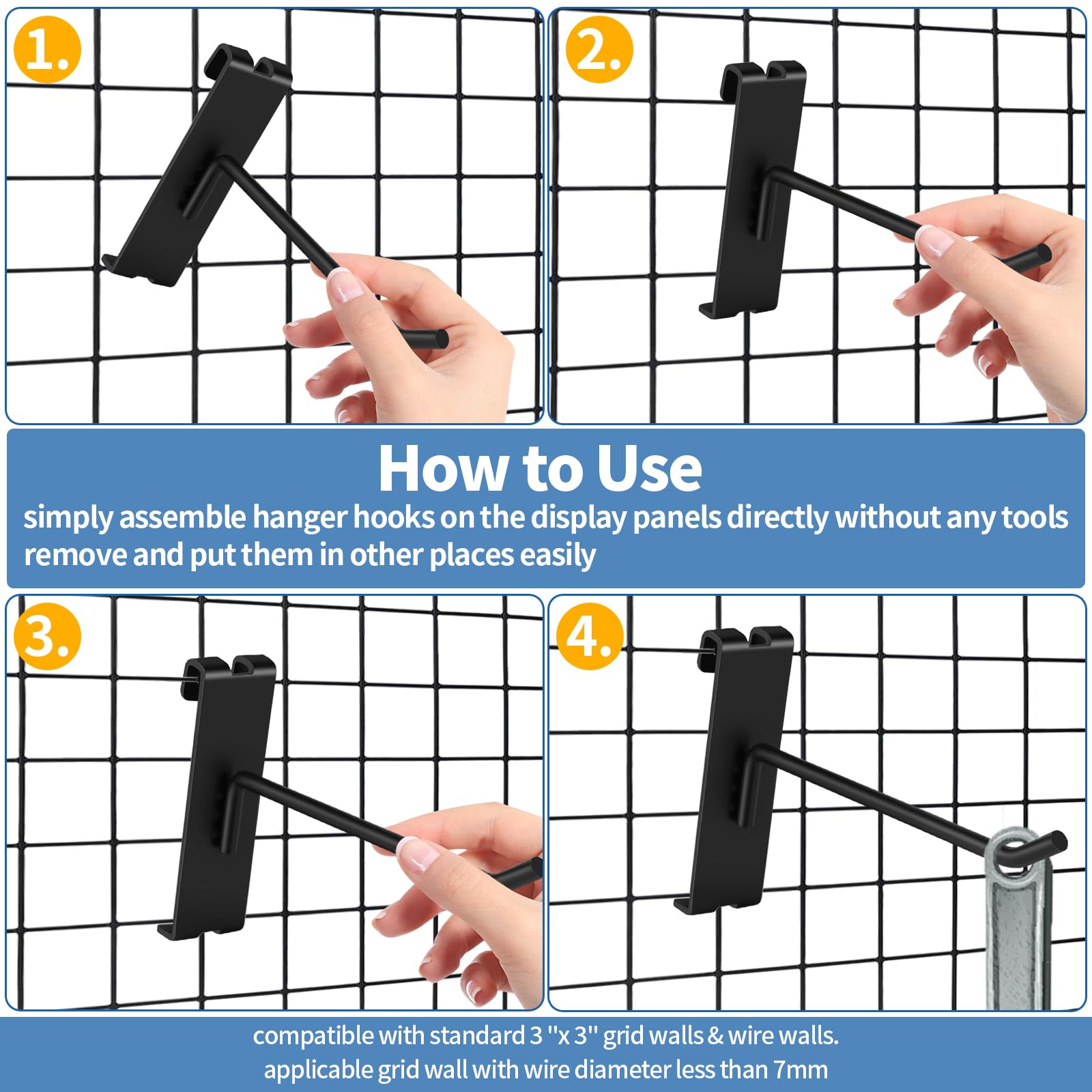 1.

2.

How to Use

simply assemble hanger hooks on the display panels directly without any tools
remove and put them in other places easily

3.

4.

compatible with standard 3 ''x 3'' grid walls & wire walls.
applicable grid wall with wire diameter less than 7mm