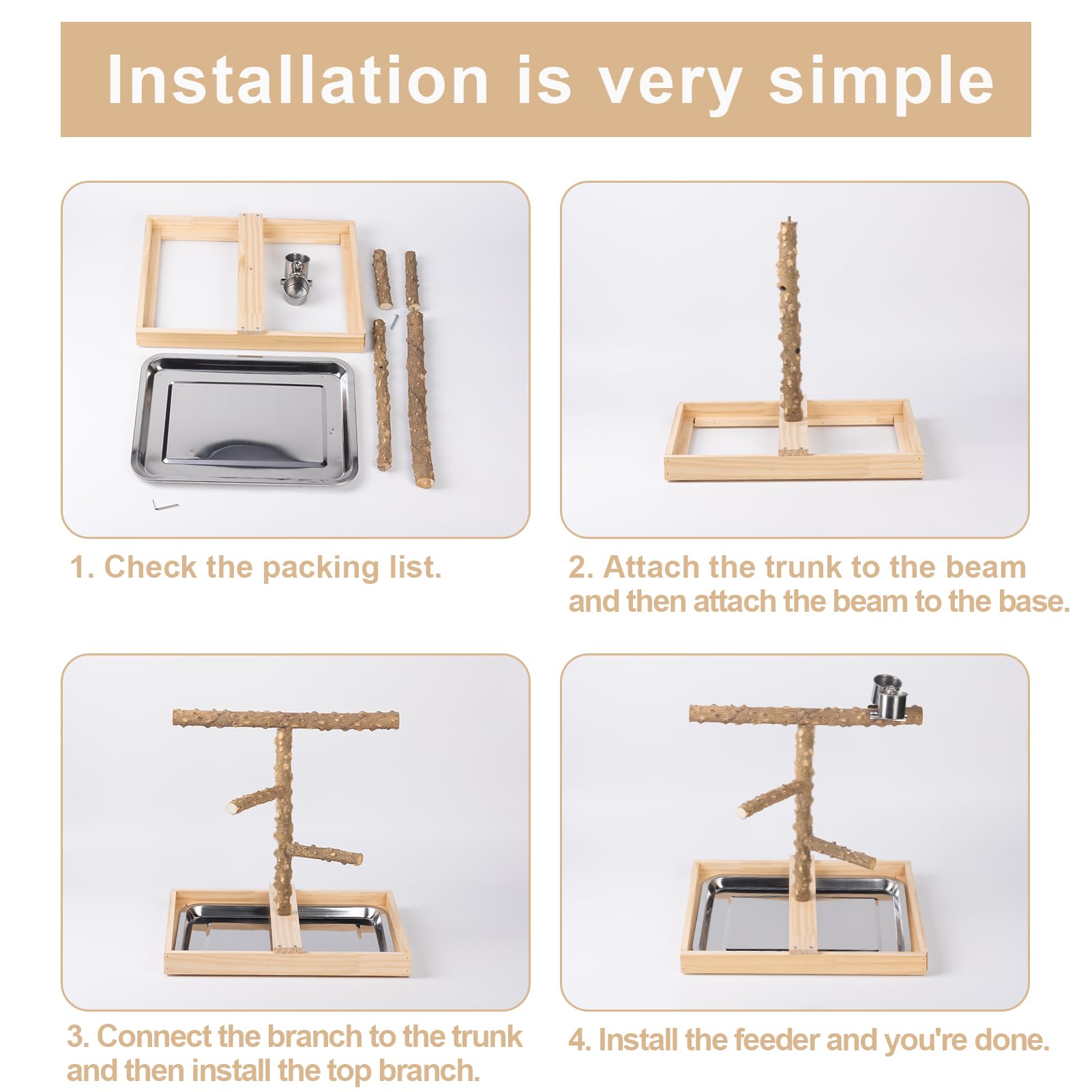 Installation is very simple

1. Check the packing list.

2. Attach the trunk to the beam and then attach the beam to the base.

3. Connect the branch to the trunk and then install the top branch.

4. Install the feeder and you're done.