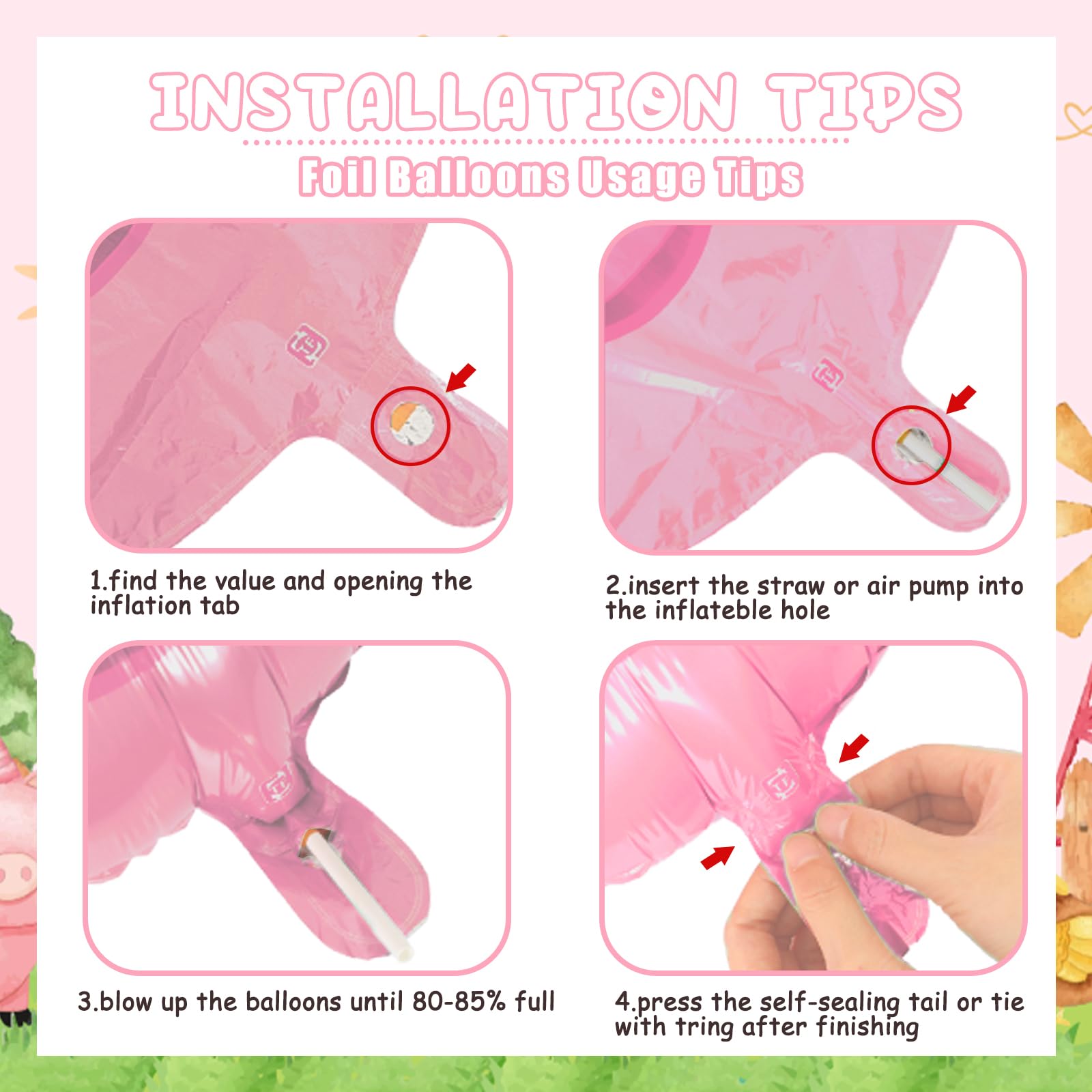 INSTALLATION TIPS

Foil Balloons Usage Tips

1.find the value and opening the inflation tab

2.insert the straw or air pump into the inflateble hole

3.blow up the balloons until 80-85% full

4.press the self-sealing tail or tie with tring after finishing