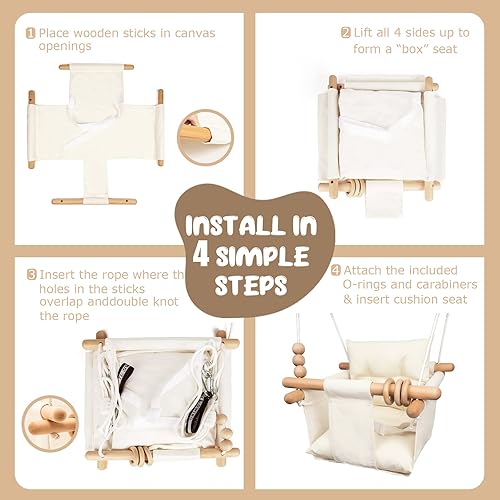 1 Place wooden sticks in canvas openings

2 Lift all 4 sides up to form a "box" seat

INSTALL IN 4 SIMPLE STEPS

3 Insert the rope where th holes in the sticks overlap anddouble knot the rope

4 Attach the included O-rings and carabiners & insert cushion seat