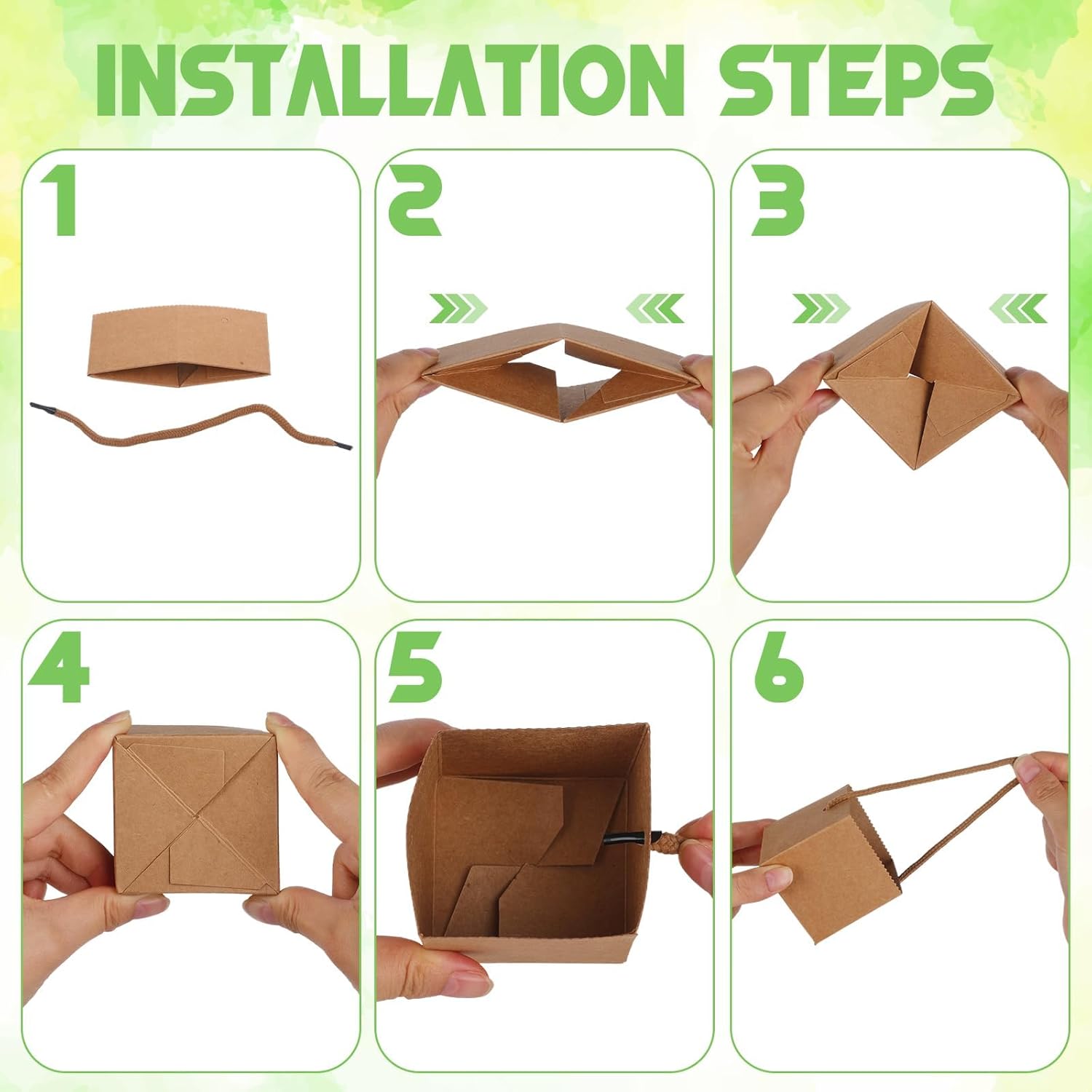 INSTALLATION STEPS

1

2

3

4

5

6