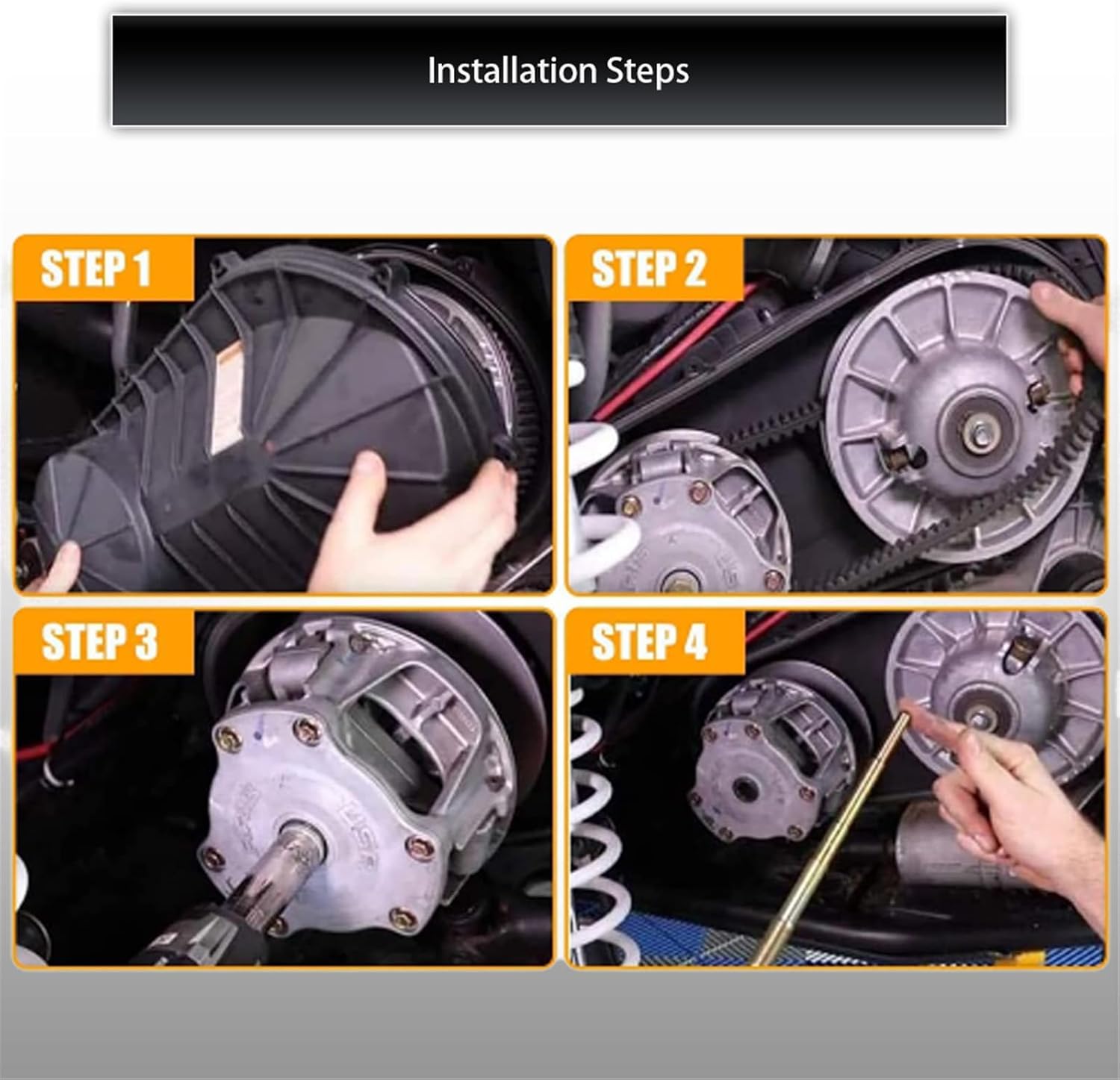 Installation Steps

STEP 1

STEP 2

STEP 3

STEP 4