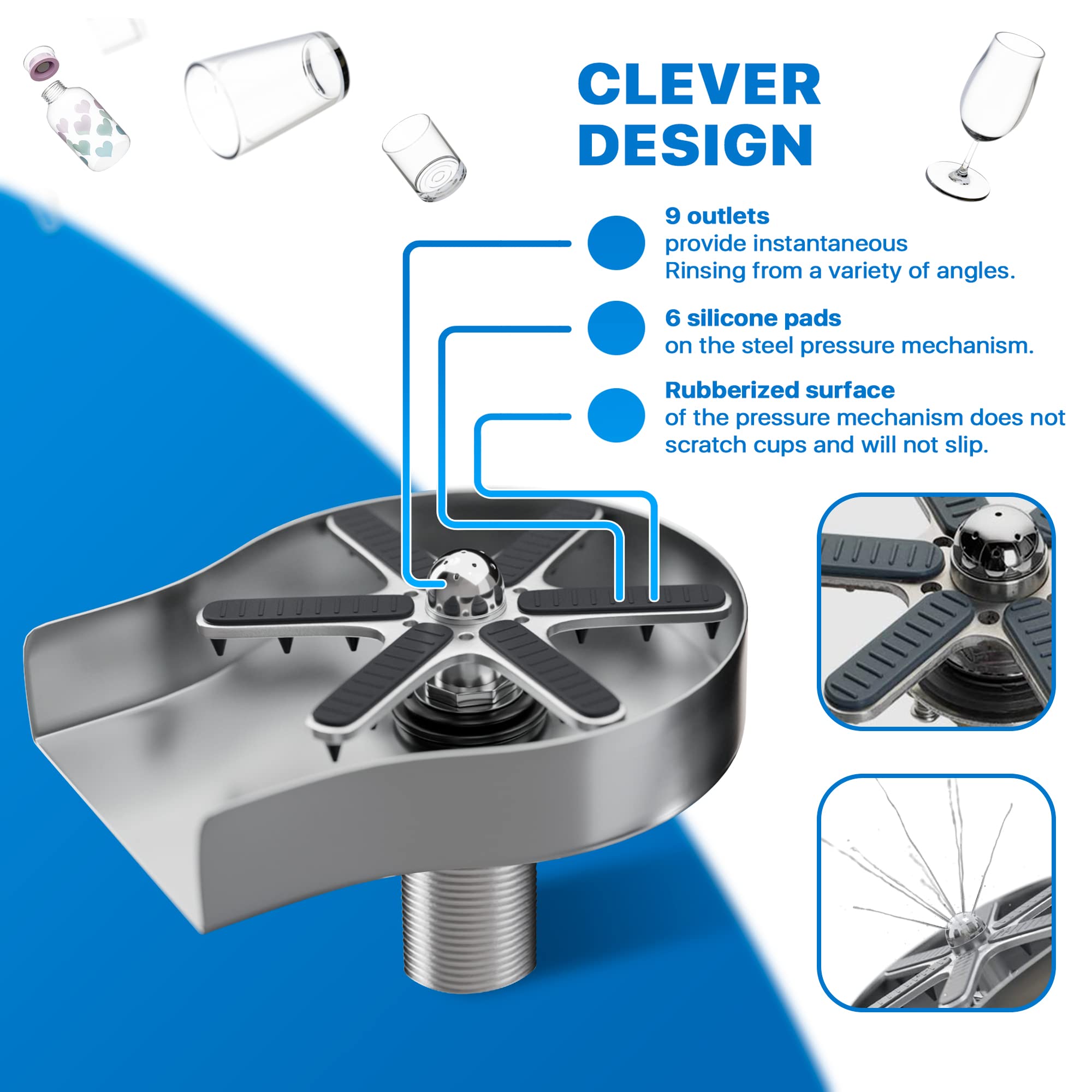 CLEVER DESIGN

9 outlets
provide instantaneous Rinsing from a variety of angles.

6 silicone pads
on the steel pressure mechanism.

Rubberized surface
of the pressure mechanism does not scratch cups and will not slip.