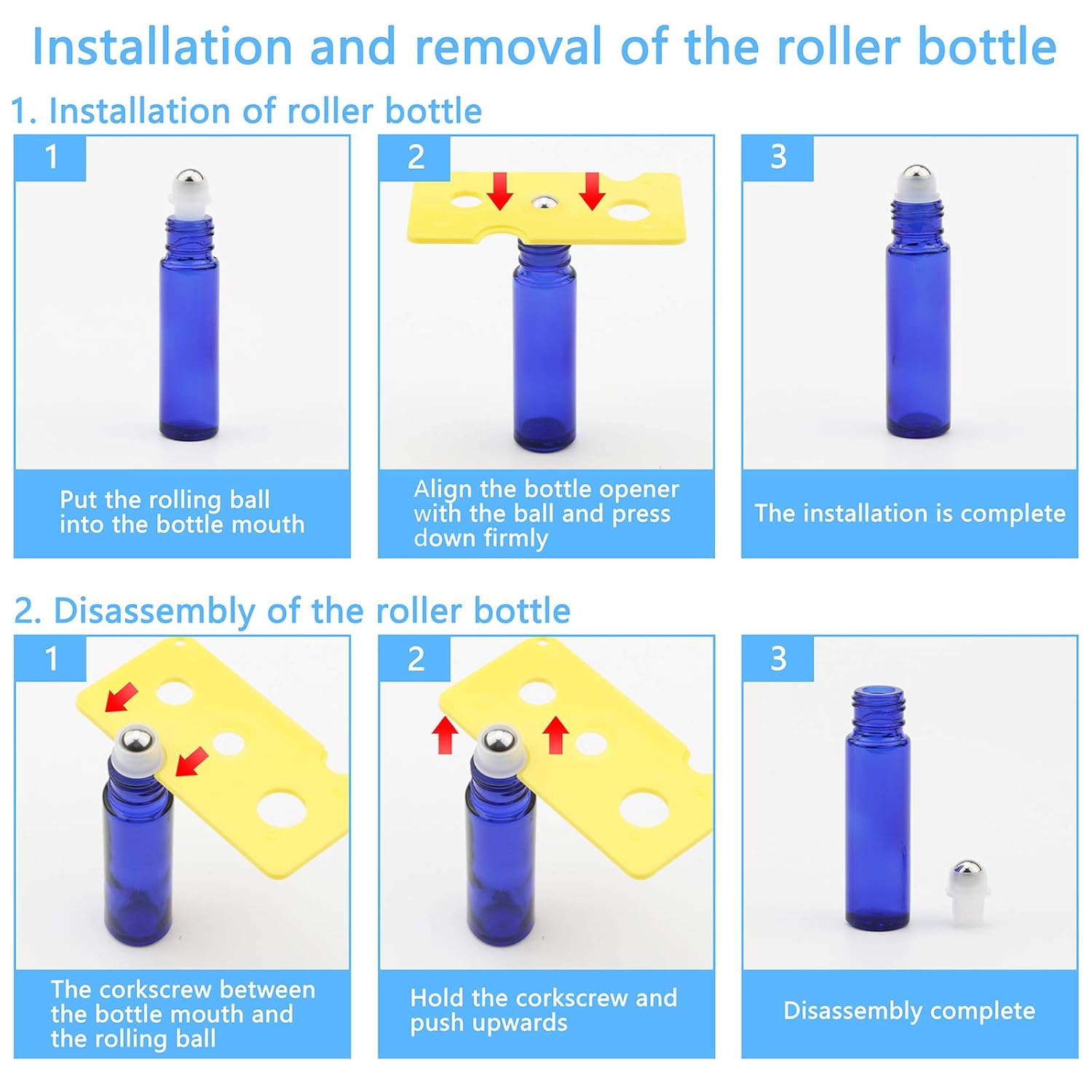 Installation and removal of the roller bottle

1. Installation of roller bottle

1

Put the rolling ball into the bottle mouth

2

Align the bottle opener with the ball and press down firmly

3

The installation is complete

2. Disassembly of the roller bottle

1

The corkscrew between the bottle mouth and the rolling ball

2

Hold the corkscrew and push upwards

3

Disassembly complete