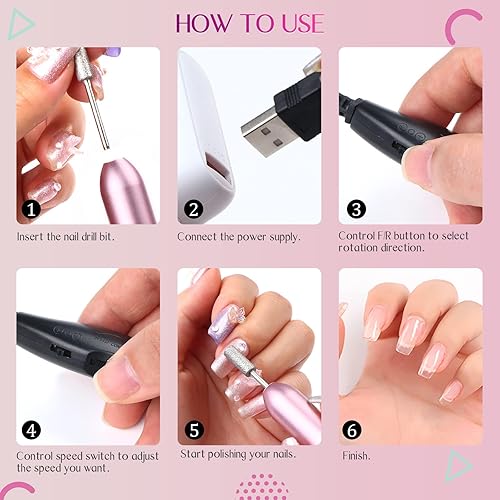 HOW TO USE

1
Insert the nail drill bit.

2
Connect the power supply.

3
Control F/R button to select rotation direction.

4
Control speed switch to adjust the speed you want.

5
Start polishing your nails.

6
Finish.