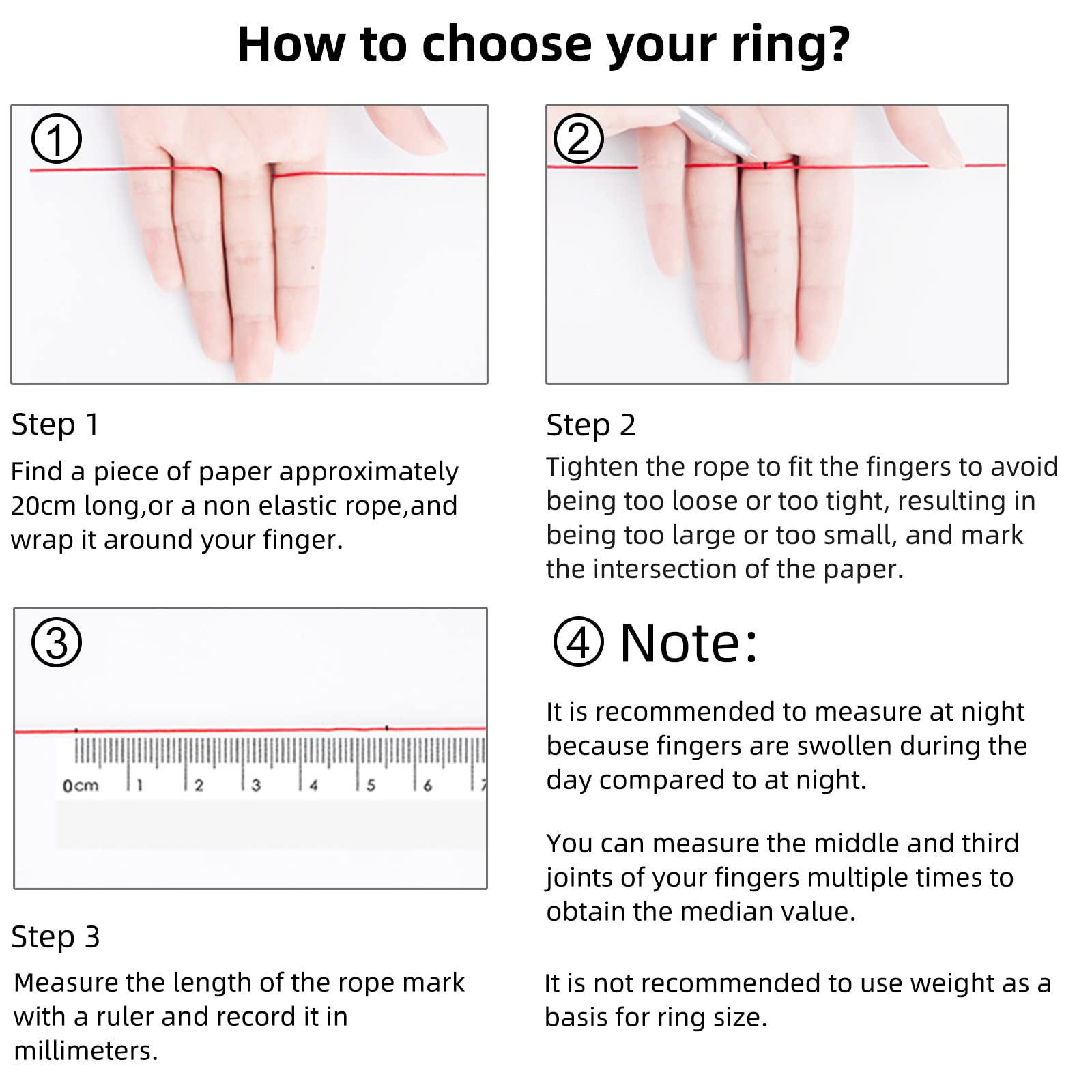 How to choose your ring?

①

Step 1

Find a piece of paper approximately 20cm long,or a non elastic rope,and wrap it around your finger.

②

Step 2

Tighten the rope to fit the fingers to avoid being too loose or too tight, resulting in being too large or too small, and mark the intersection of the paper.

③

0cm 1 2 3 4 5 6 7

Step 3

Measure the length of the rope mark with a ruler and record it in millimeters.

④ Note:

It is recommended to measure at night because fingers are swollen during the day compared to at night.

You can measure the middle and third joints of your fingers multiple times to obtain the median value.

It is not recommended to use weight as a basis for ring size.