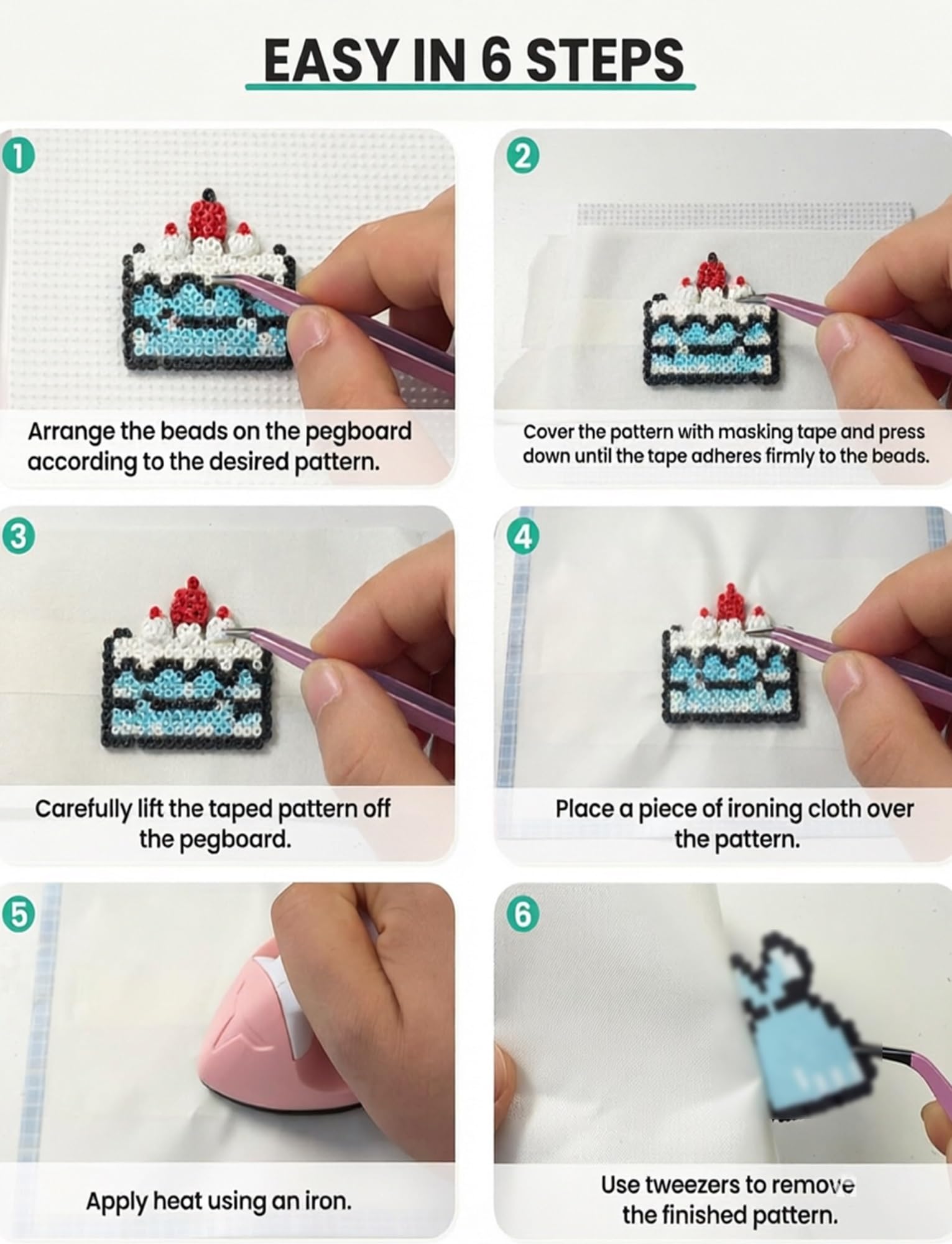 EASY IN 6 STEPS

1
Arrange the beads on the pegboard according to the desired pattern.

2
Cover the pattern with masking tape and press down until the tape adheres firmly to the beads.

3
Carefully lift the taped pattern off the pegboard.

4
Place a piece of ironing cloth over the pattern.

5
Apply heat using an iron.

6
Use tweezers to remove the finished pattern.