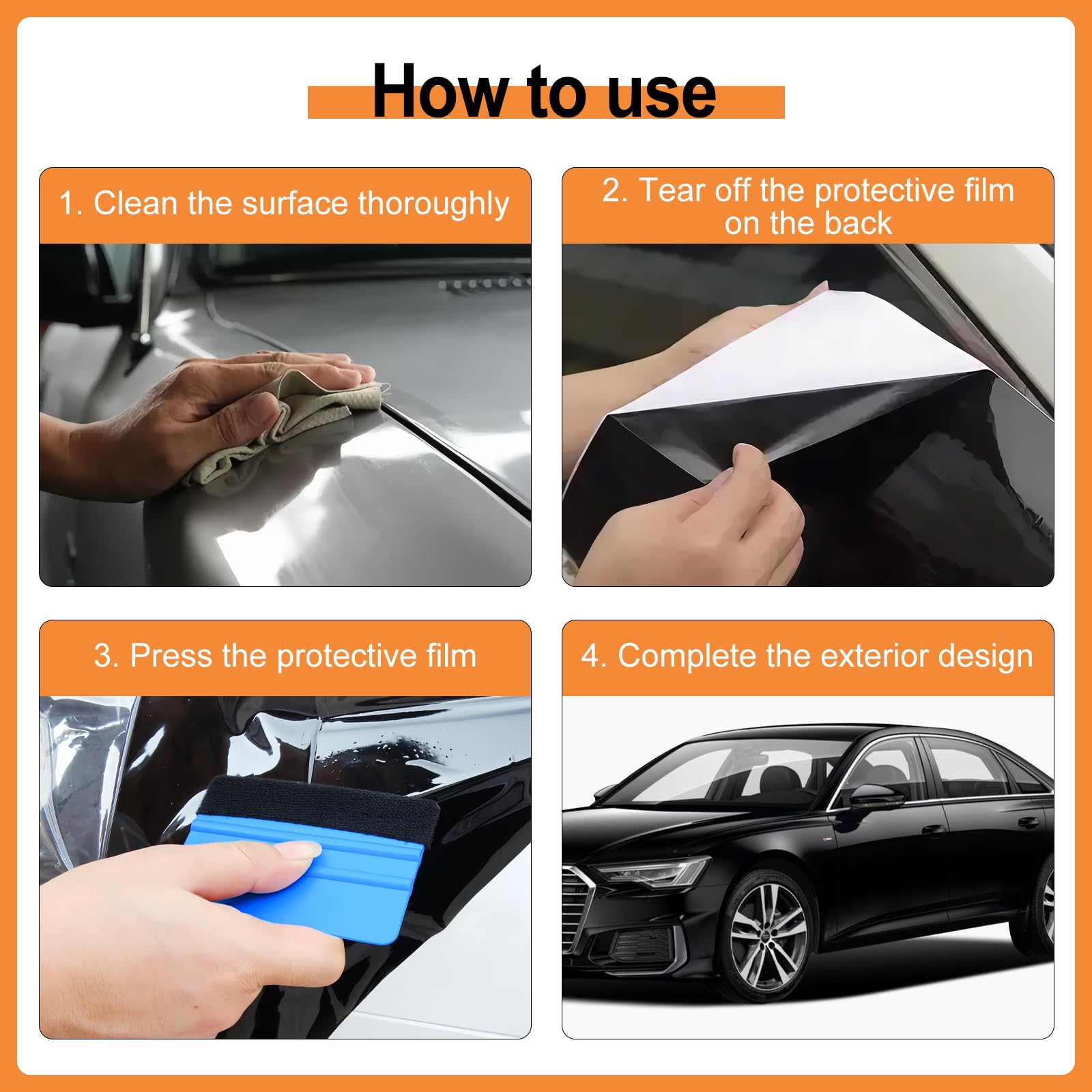 How to use

1. Clean the surface thoroughly

2. Tear off the protective film on the back

3. Press the protective film

4. Complete the exterior design