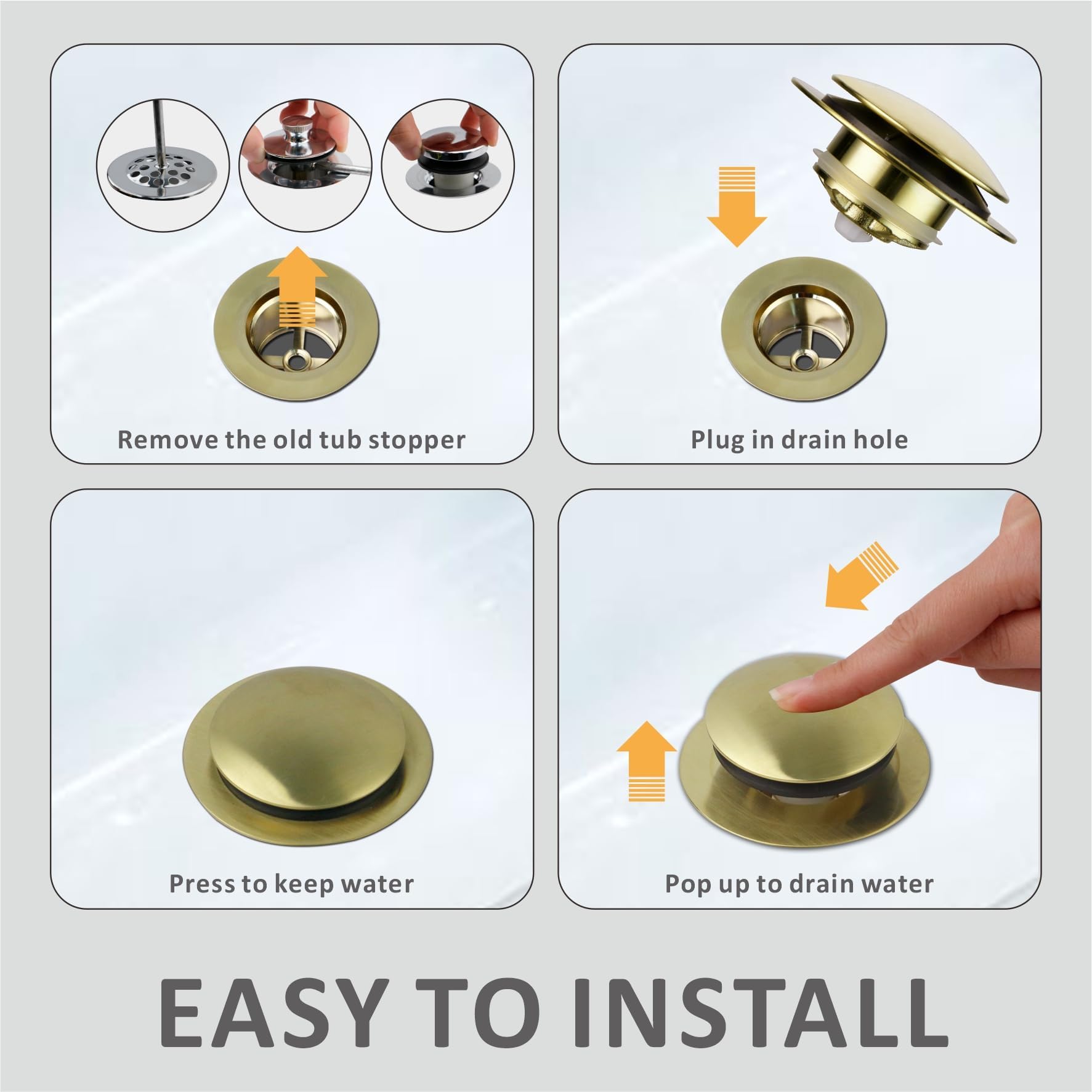 Remove the old tub stopper

Plug in drain hole

Press to keep water

Pop up to drain water

EASY TO INSTALL