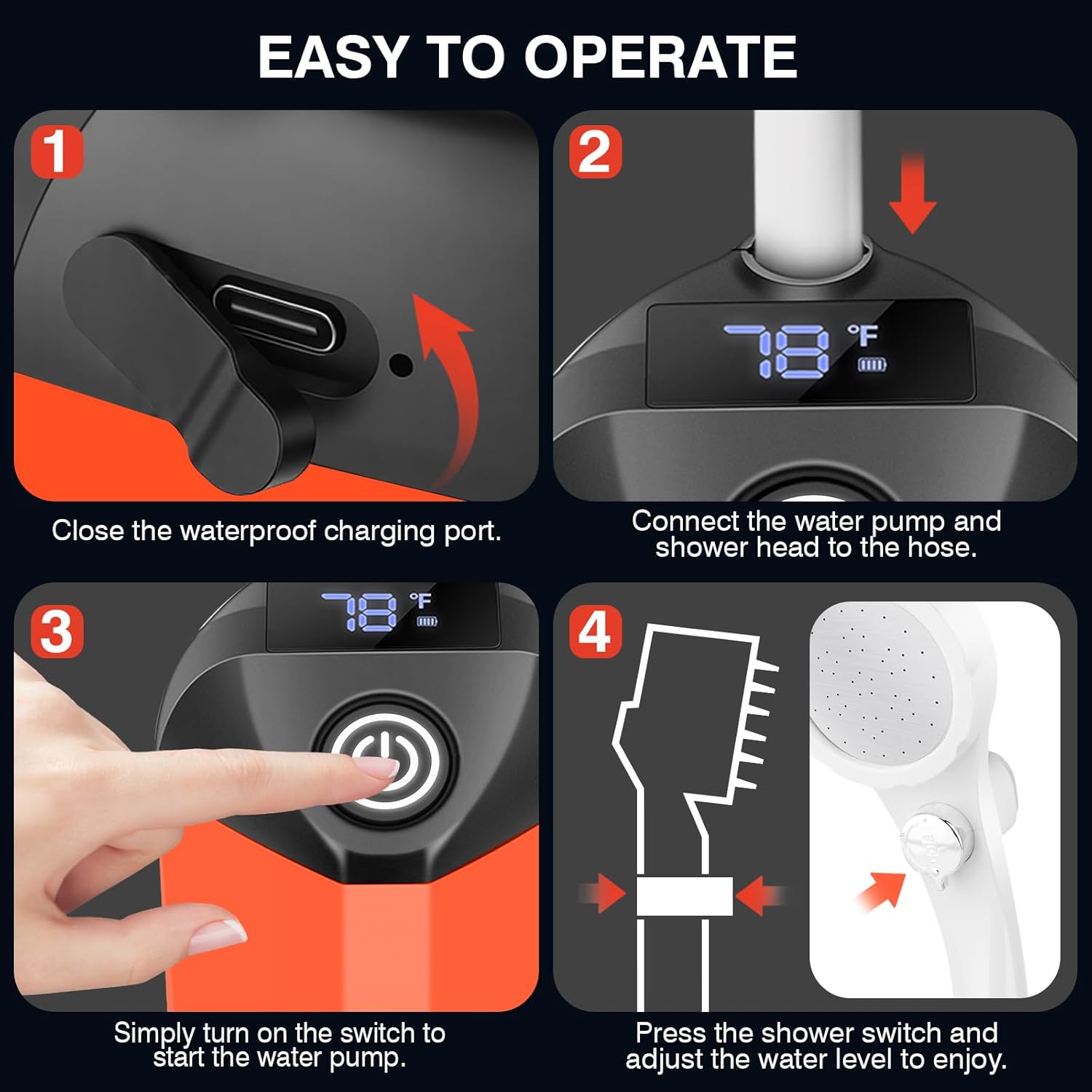 EASY TO OPERATE

1

Close the waterproof charging port.

2

78 °F

Connect the water pump and shower head to the hose.

3

78 °F

Simply turn on the switch to start the water pump.

4

Press the shower switch and adjust the water level to enjoy.