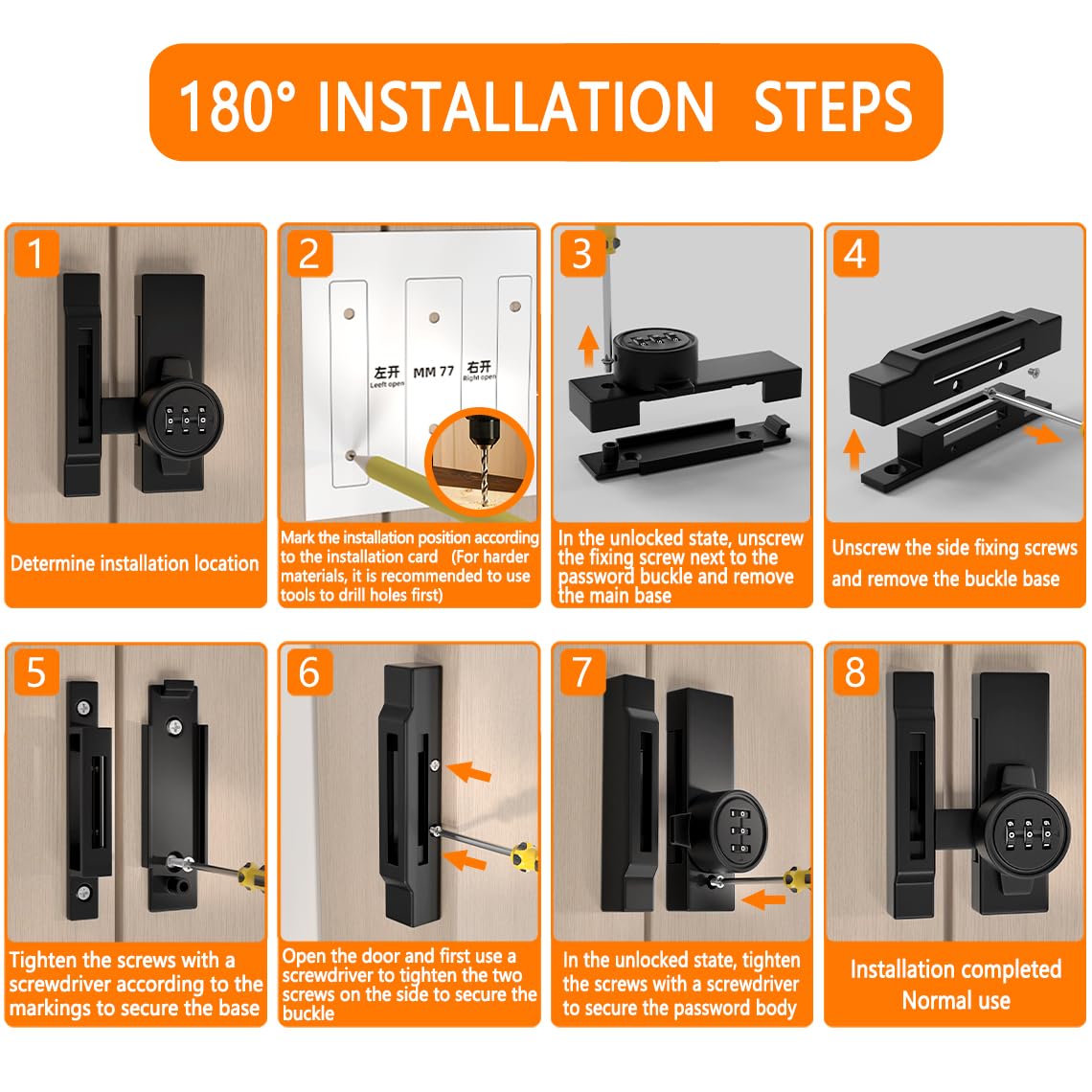 180° INSTALLATION STEPS

1

Determine installation location

2

左开 Leeft open MM 77 右开 Right open

Mark the installation position according to the installation card (For harder materials, it is recommended to use tools to drill holes first)

3

In the unlocked state, unscrew the fixing screw next to the password buckle and remove the main base

4

Unscrew the side fixing screws and remove the buckle base

5

Tighten the screws with a screwdriver according to the markings to secure the base

6

Open the door and first use a screwdriver to tighten the two screws on the side to secure the buckle

7

In the unlocked state, tighten the screws with a screwdriver to secure the password body

8

Installation completed Normal use