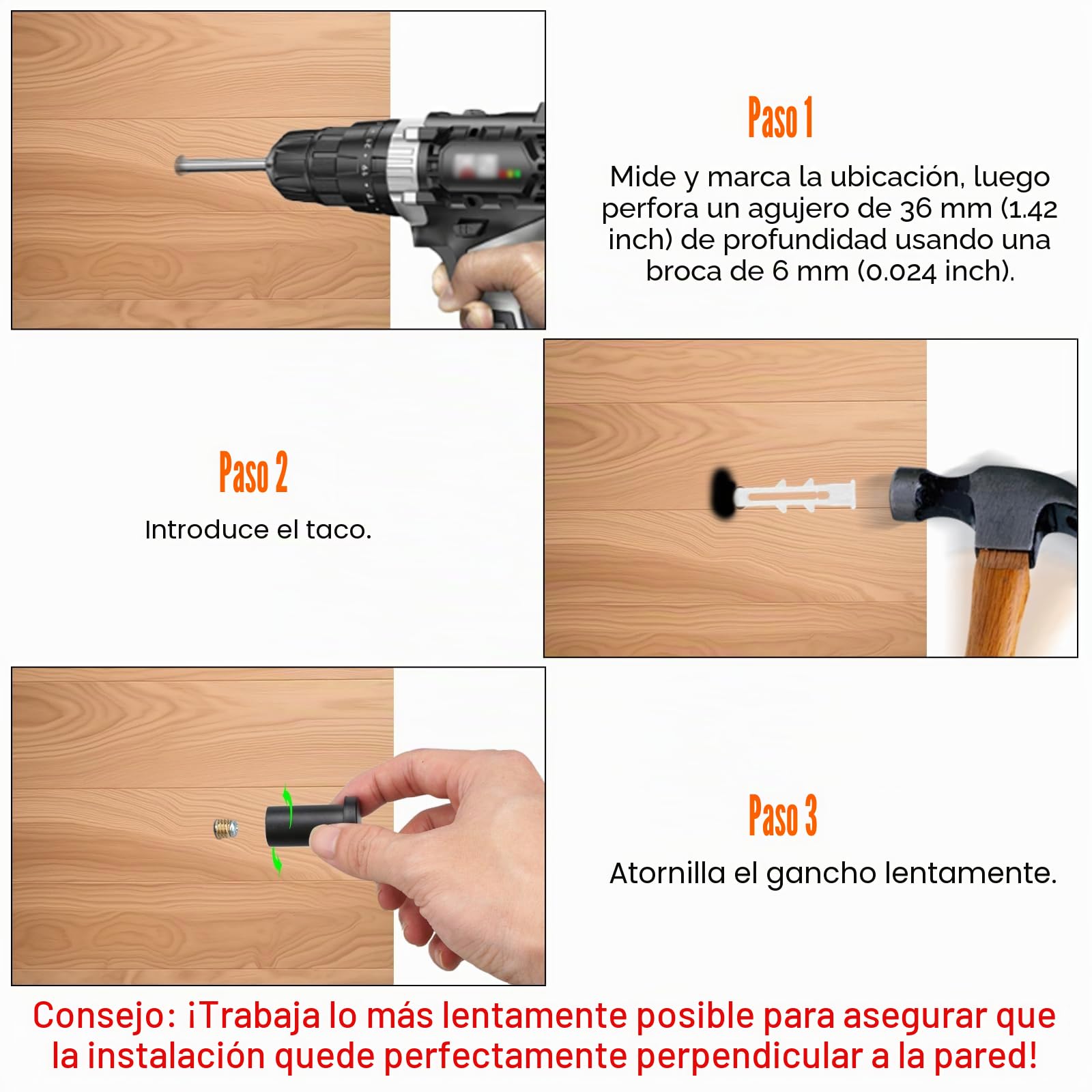 Paso 1

Mide y marca la ubicación, luego perfora un agujero de 36 mm (1.42 inch) de profundidad usando una broca de 6 mm (0.024 inch).

Paso 2

Introduce el taco.

Paso 3

Atornilla el gancho lentamente.

Consejo: ¡Trabaja lo más lentamente posible para asegurar que la instalación quede perfectamente perpendicular a la pared!