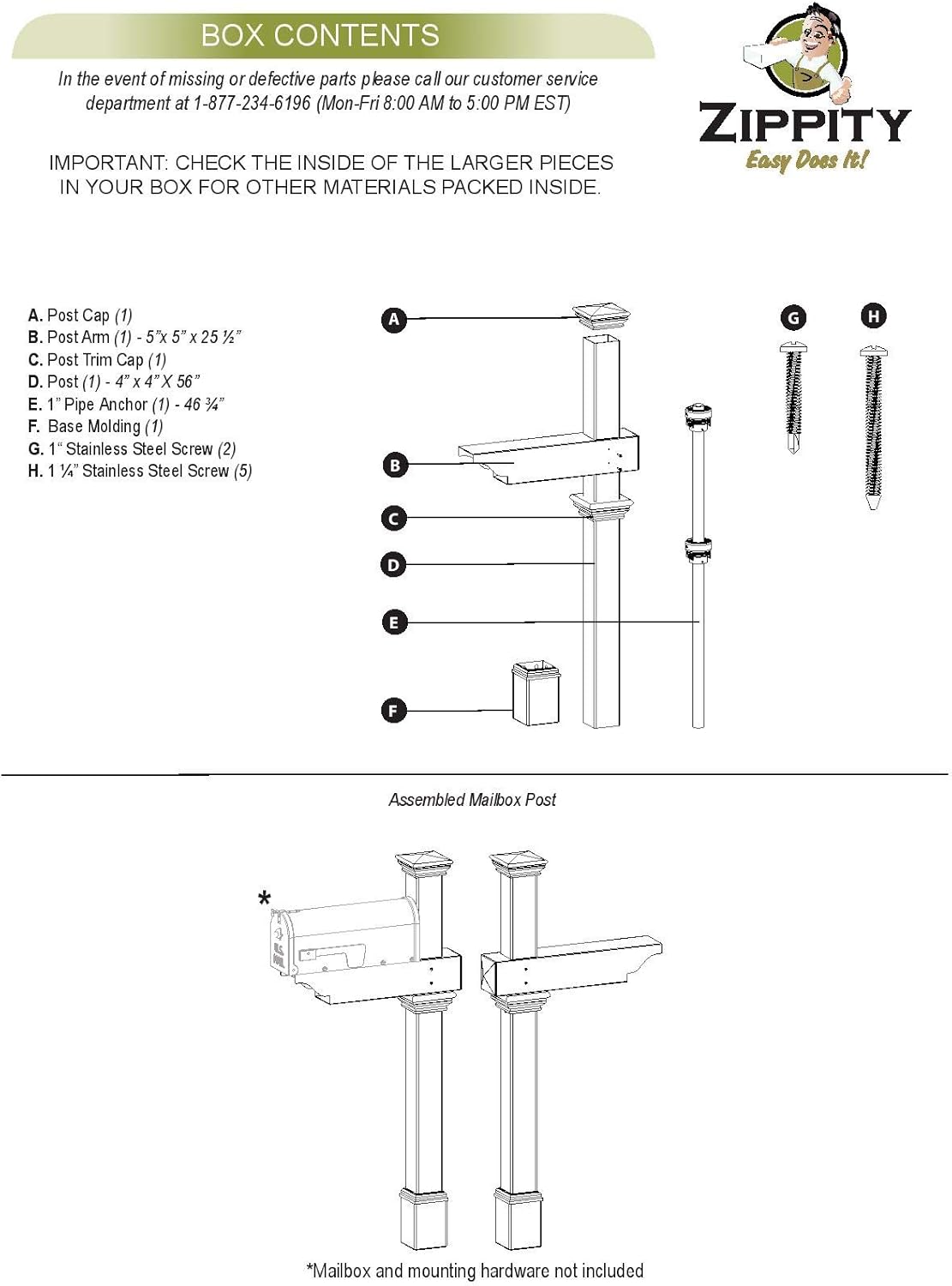 BOX CONTENTS

In the event of missing or defective parts please call our customer service department at 1-877-234-6196 (Mon-Fri 8:00 AM to 5:00 PM EST)

ZIPPITY
Easy Does It!

IMPORTANT: CHECK THE INSIDE OF THE LARGER PIECES IN YOUR BOX FOR OTHER MATERIALS PACKED INSIDE.

A. Post Cap (1)
B. Post Arm (1) - 5"x 5" x 25 ½"
C. Post Trim Cap (1)
D. Post (1) - 4" x 4" X 56"
E. 1" Pipe Anchor (1) - 46 ¾"
F. Base Molding (1)
G. 1" Stainless Steel Screw (2)
H. 1 ¼" Stainless Steel Screw (5)

A
B
C
D
E
F
G
H

Assembled Mailbox Post

*

U.S. MAIL

*Mailbox and mounting hardware not included