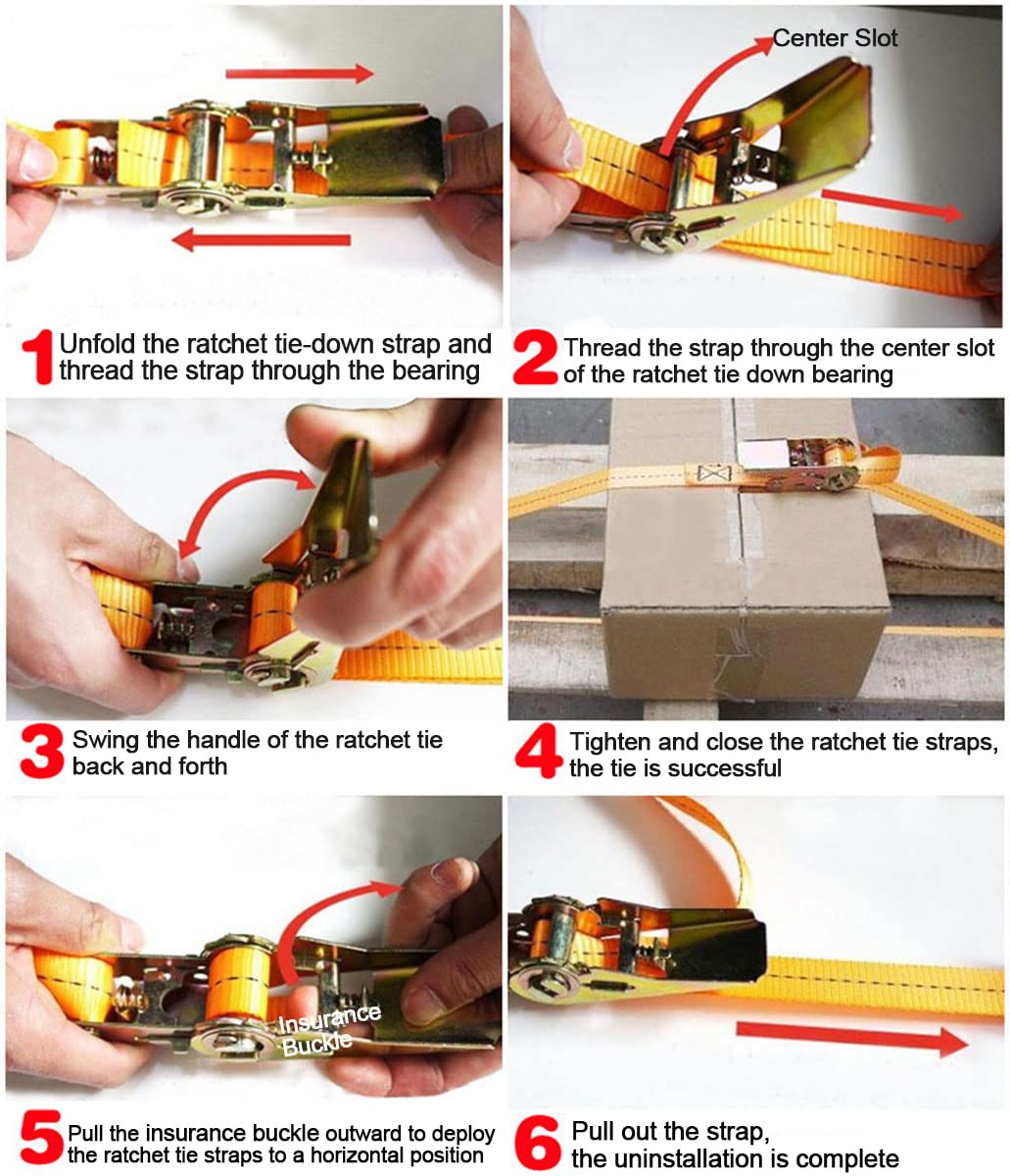 1 Unfold the ratchet tie-down strap and thread the strap through the bearing

Center Slot

2 Thread the strap through the center slot of the ratchet tie down bearing

3 Swing the handle of the ratchet tie back and forth

4 Tighten and close the ratchet tie straps, the tie is successful

Insurance Buckle

5 Pull the insurance buckle outward to deploy the ratchet tie straps to a horizontal position

6 Pull out the strap, the uninstallation is complete