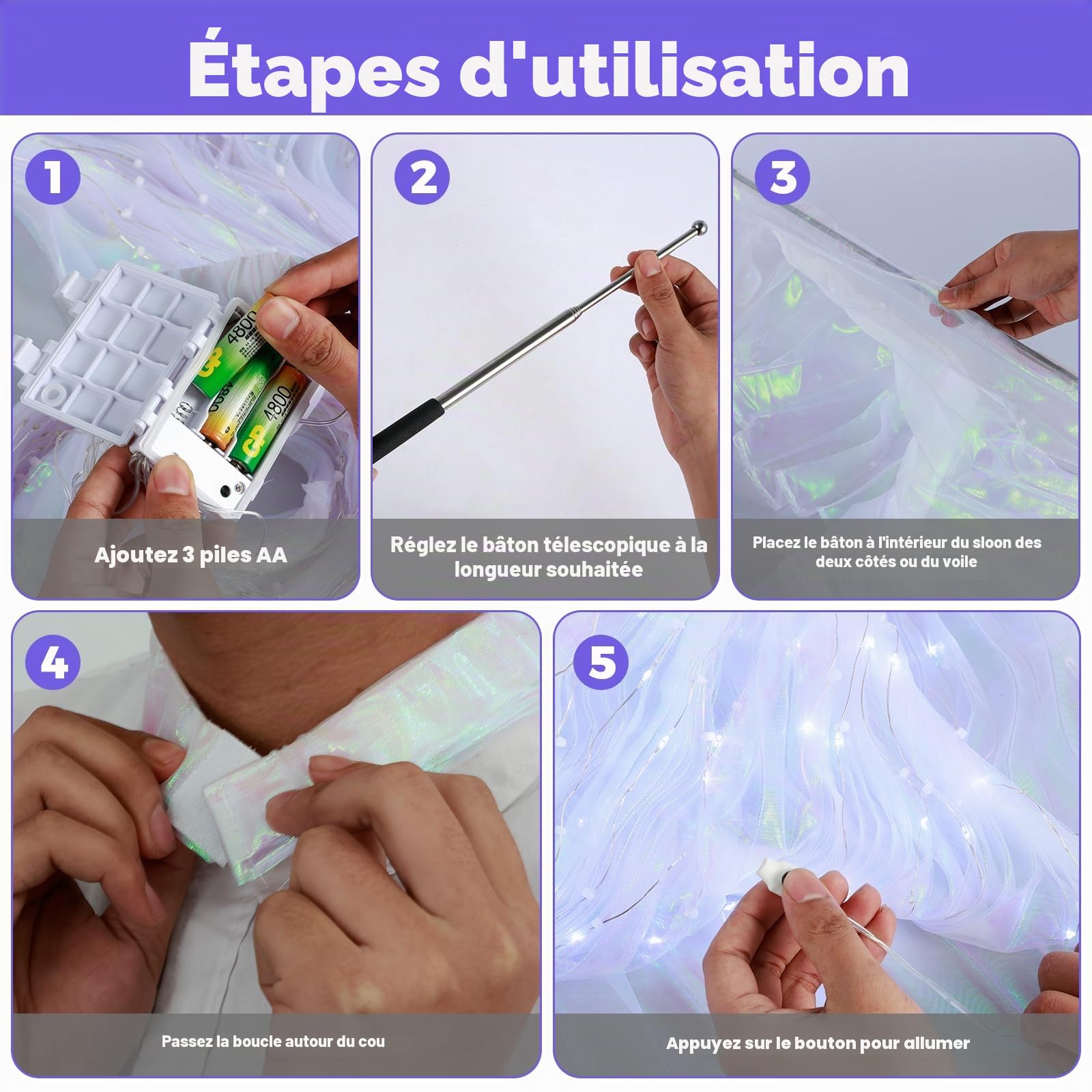 Étapes d'utilisation

1

GP 4800

GP 4800

Ajoutez 3 piles AA

2

Réglez le bâton télescopique à la longueur souhaitée

3

Placez le bâton à l'intérieur du sloon des deux côtés ou du voile

4

Passez la boucle autour du cou

5

Appuyez sur le bouton pour allumer