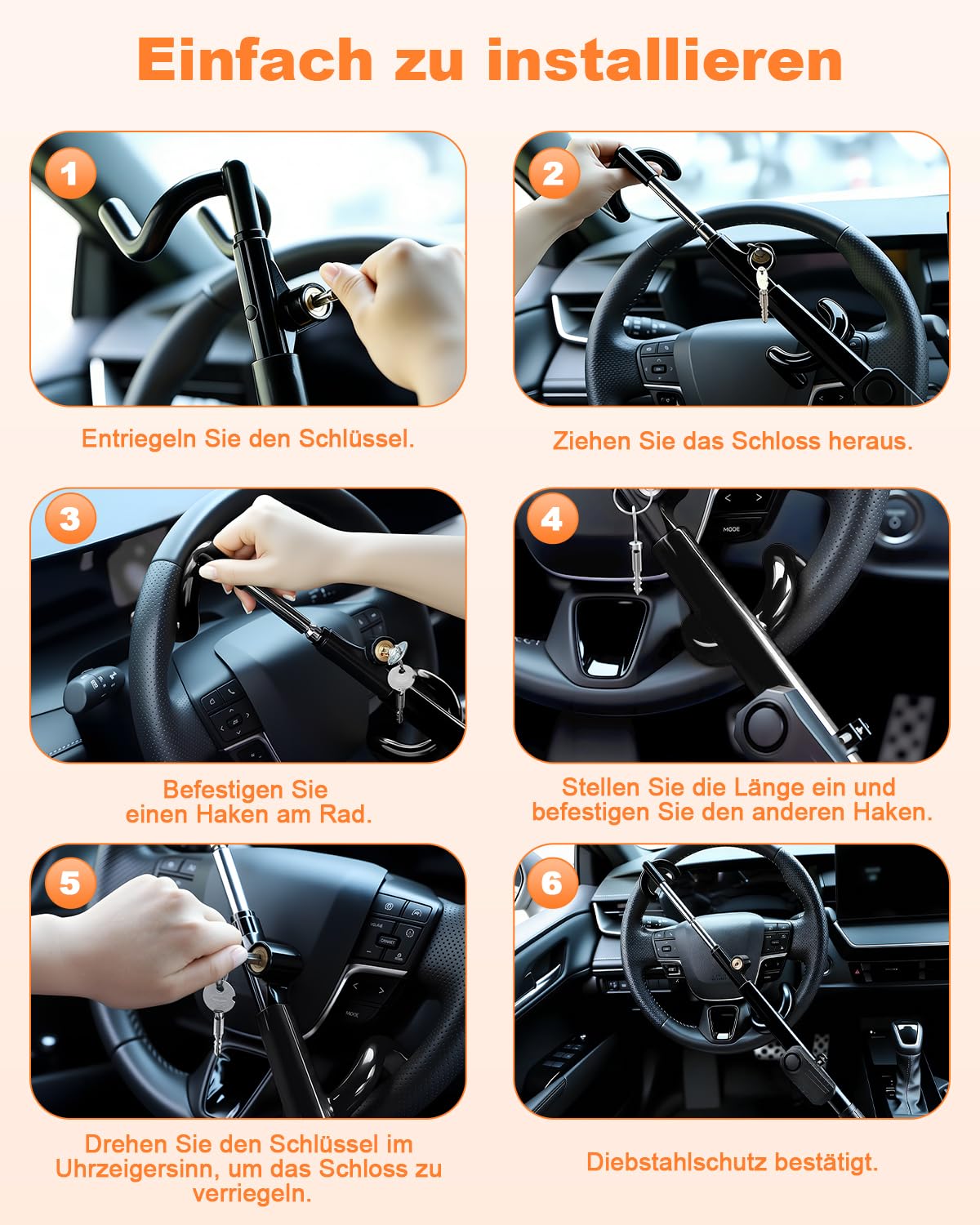 Einfach zu installieren

1

Entriegeln Sie den Schlüssel.

2

Ziehen Sie das Schloss heraus.

3

Befestigen Sie einen Haken am Rad.

4

MODE

Stellen Sie die Länge ein und befestigen Sie den anderen Haken.

5

Drehen Sie den Schlüssel im Uhrzeigersinn, um das Schloss zu verriegeln.

6

Diebstahlschutz bestätigt.