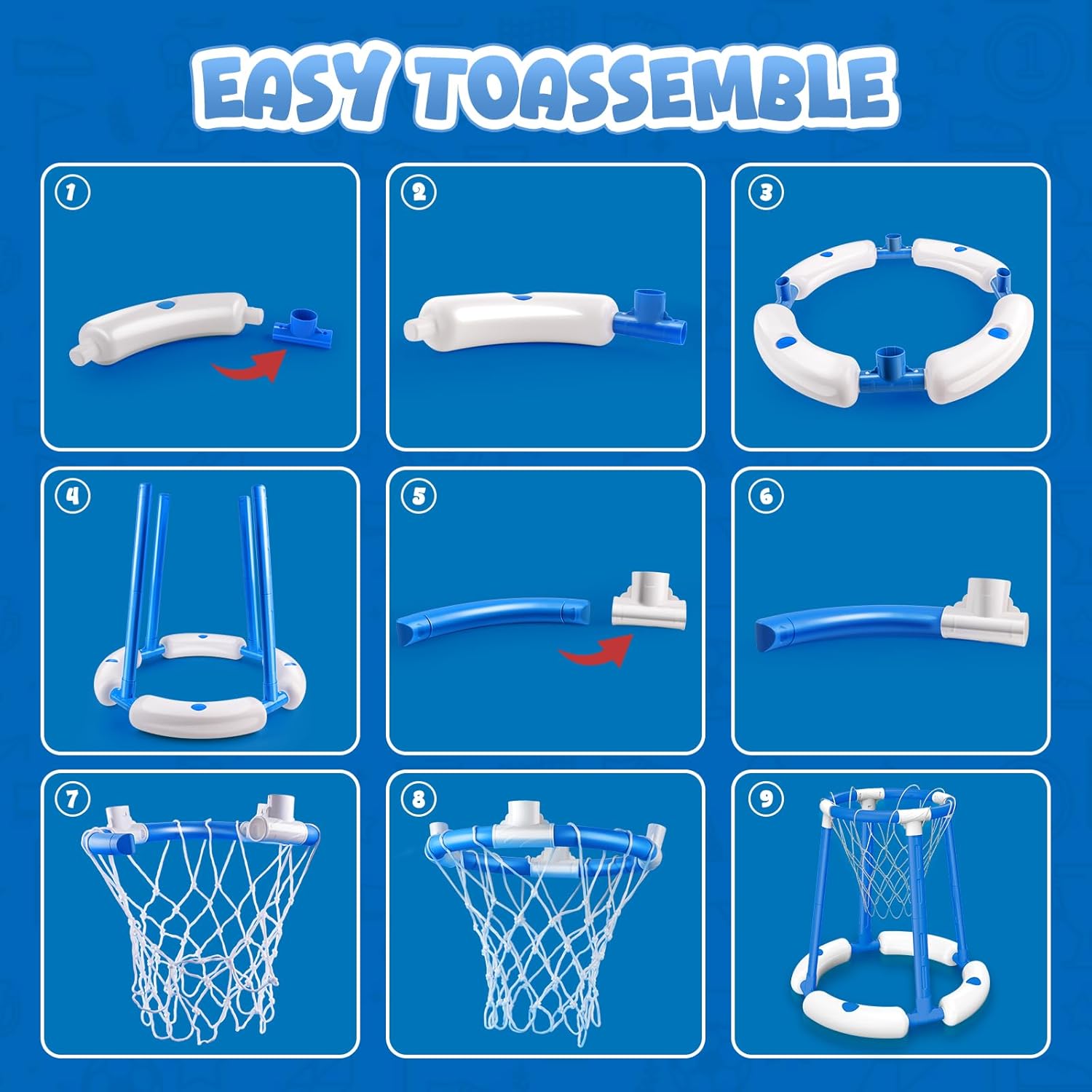 EASY TOASSEMBLE

1

2

3

4

5

6

7

8

9